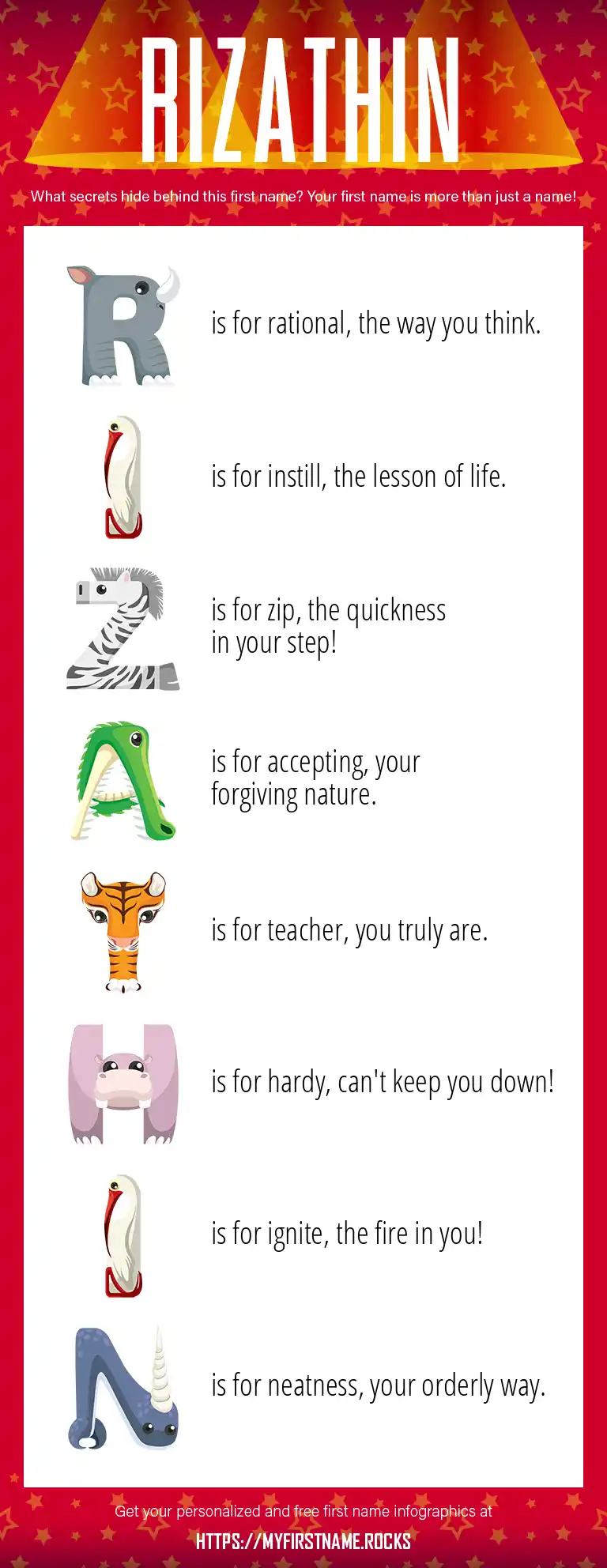 RIZATHIN

What secrets hide behind this first name? Your first name is more than just a name!

R is for rational, the way you think.

I is for instill, the lesson of life.

Z is for zip, the quickness in your step!

A is for accepting, your forgiving nature.

T is for teacher, you truly are.

H is for hardy, can't keep you down!

I is for ignite, the fire in you!

N is for neatness, your orderly way.

Get your personalized and free first name infographics at

HTTPS://MYFIRSTNAME.ROCKS