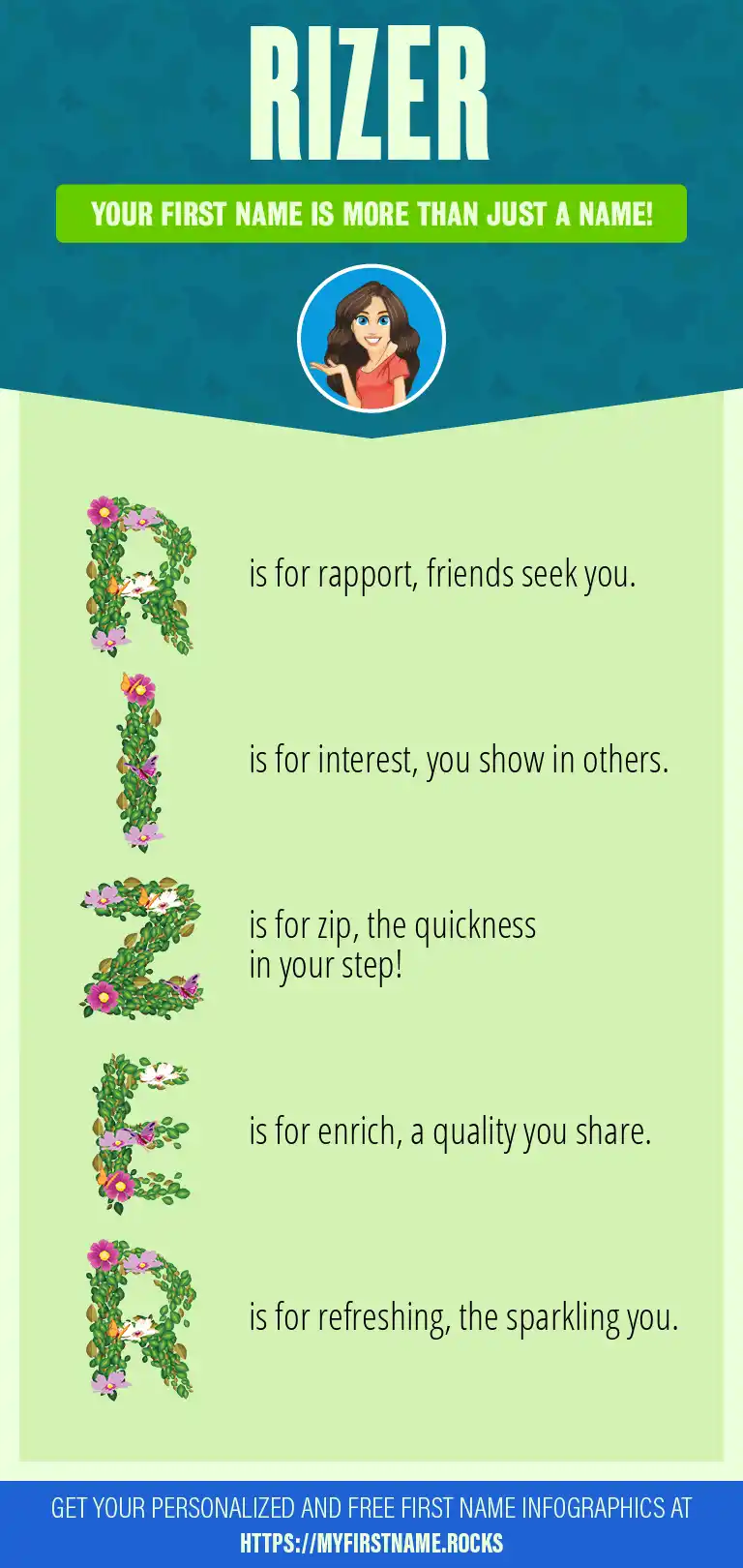 RIZER

YOUR FIRST NAME IS MORE THAN JUST A NAME!

R is for rapport, friends seek you.

I is for interest, you show in others.

Z is for zip, the quickness in your step!

E is for enrich, a quality you share.

R is for refreshing, the sparkling you.

GET YOUR PERSONALIZED AND FREE FIRST NAME INFOGRAPHICS AT HTTPS://MYFIRSTNAME.ROCKS