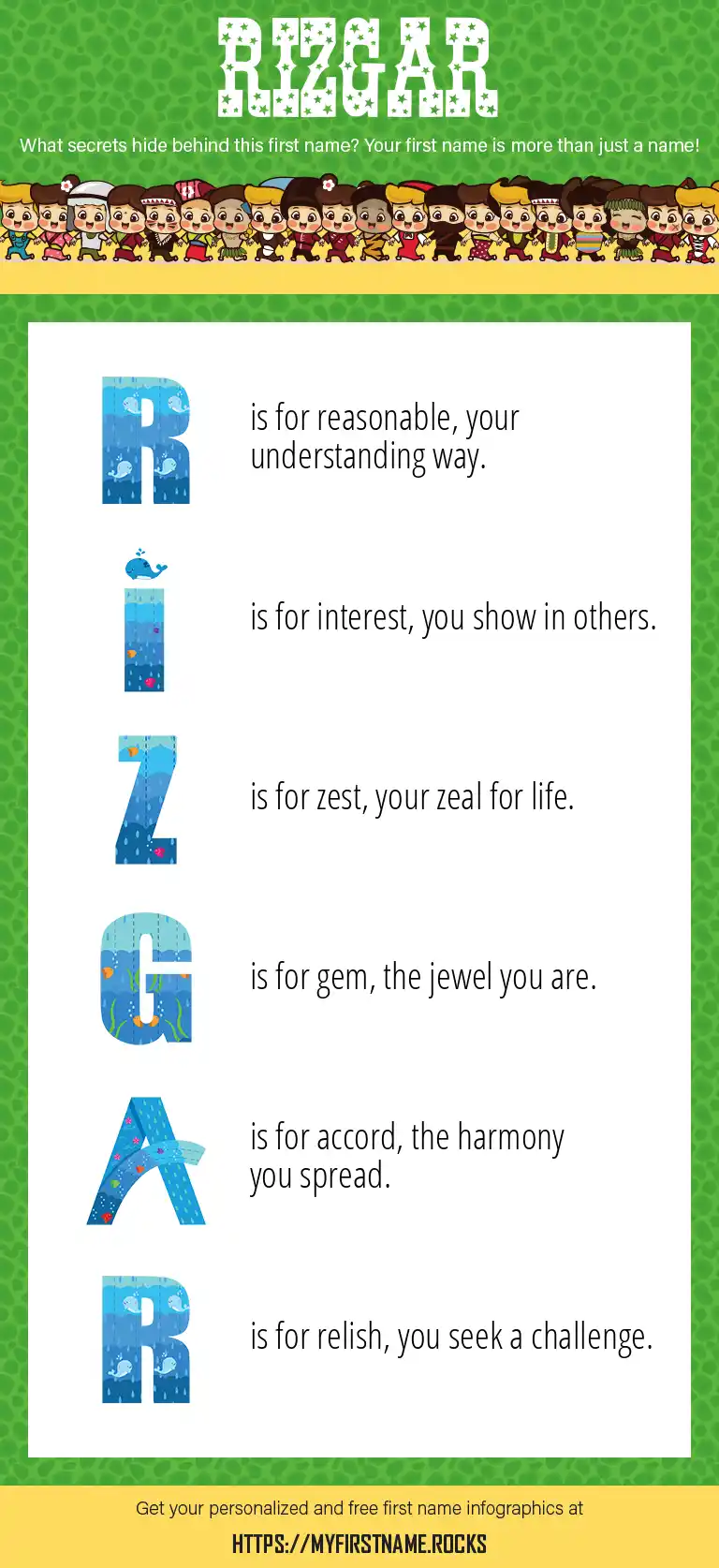 RIZGAR

What secrets hide behind this first name? Your first name is more than just a name!

R is for reasonable, your understanding way.

I is for interest, you show in others.

Z is for zest, your zeal for life.

G is for gem, the jewel you are.

A is for accord, the harmony you spread.

R is for relish, you seek a challenge.

Get your personalized and free first name infographics at

HTTPS://MYFIRSTNAME.ROCKS