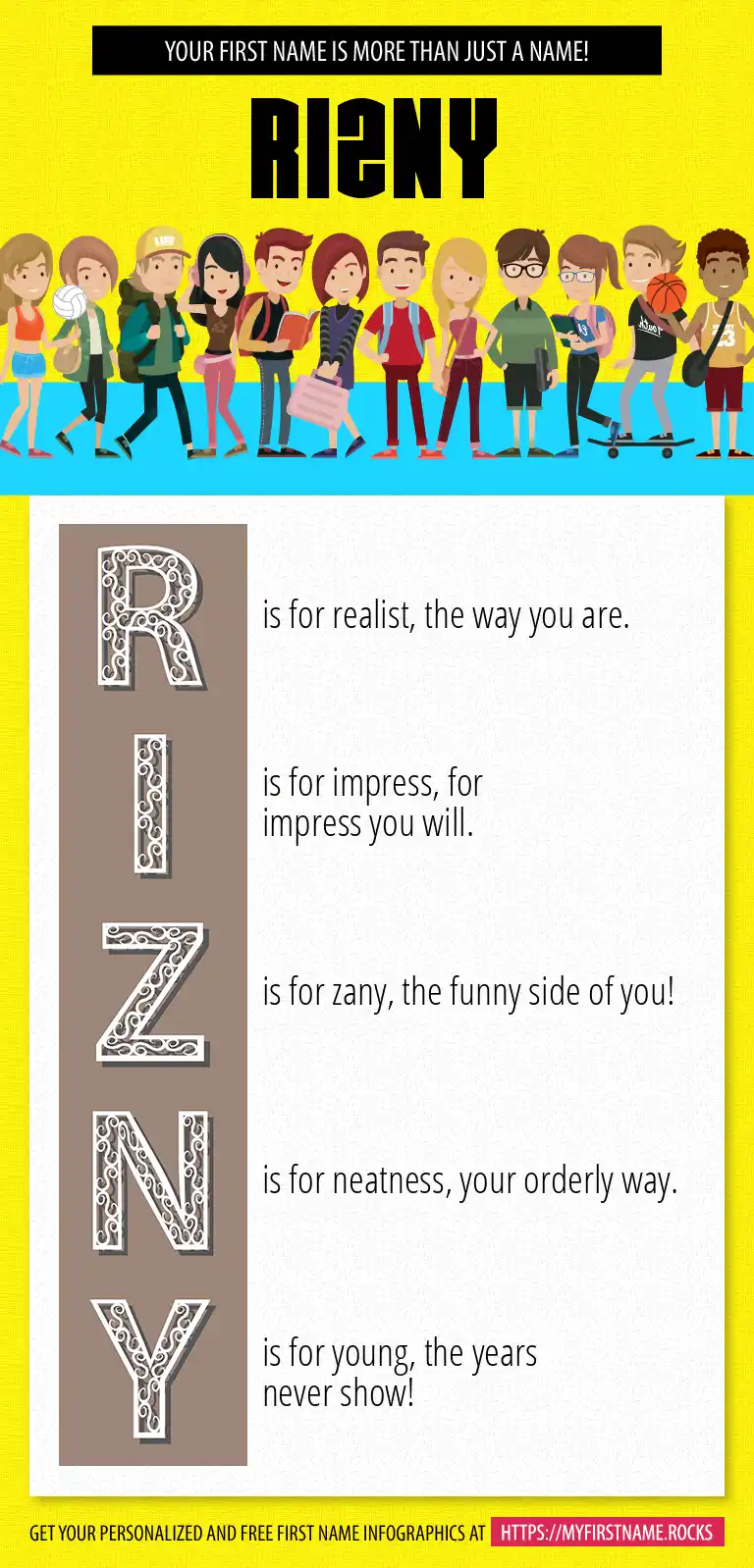 YOUR FIRST NAME IS MORE THAN JUST A NAME!

RIZNY

R is for realist, the way you are.

I is for impress, for impress you will.

Z is for zany, the funny side of you!

N is for neatness, your orderly way.

Y is for young, the years never show!

GET YOUR PERSONALIZED AND FREE FIRST NAME INFOGRAPHICS AT HTTPS://MYFIRSTNAME.ROCKS