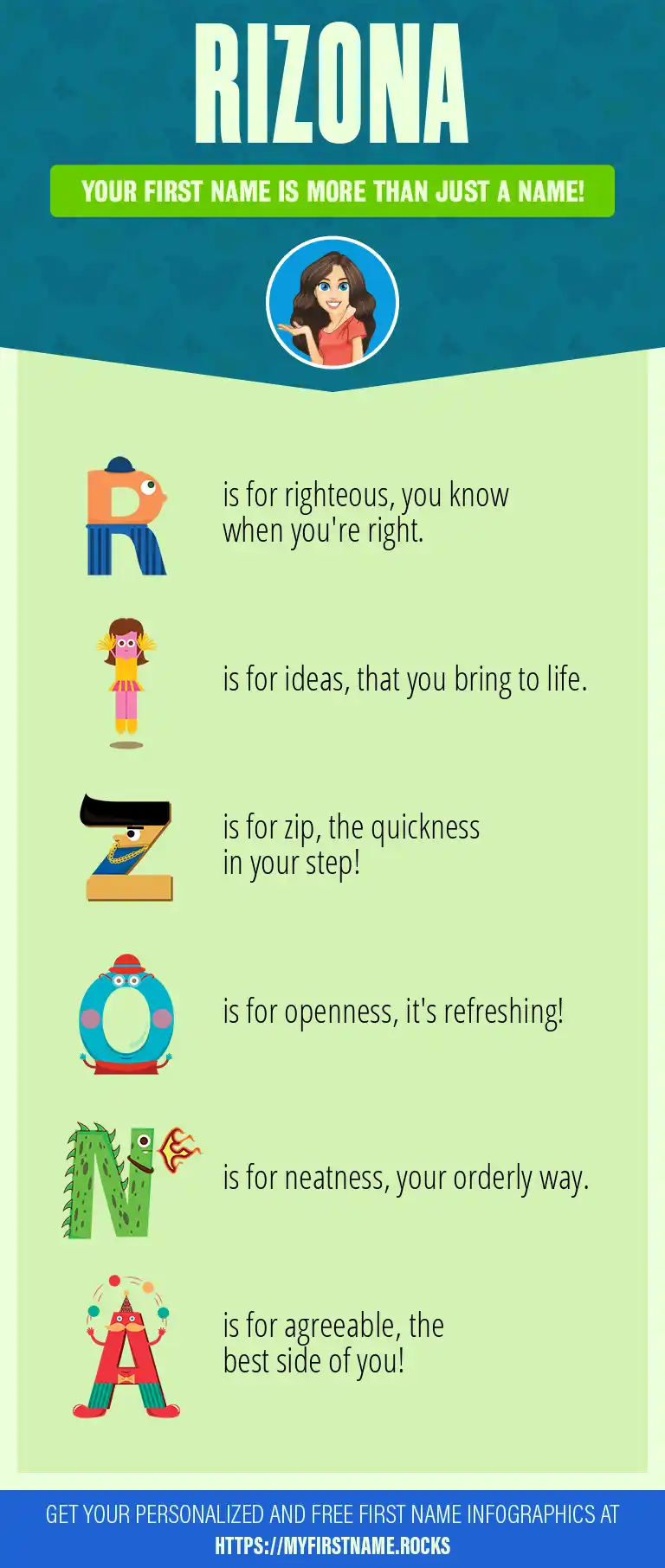 RIZONA

YOUR FIRST NAME IS MORE THAN JUST A NAME!

R is for righteous, you know when you're right.

I is for ideas, that you bring to life.

Z is for zip, the quickness in your step!

O is for openness, it's refreshing!

N is for neatness, your orderly way.

A is for agreeable, the best side of you!

GET YOUR PERSONALIZED AND FREE FIRST NAME INFOGRAPHICS AT HTTPS://MYFIRSTNAME.ROCKS