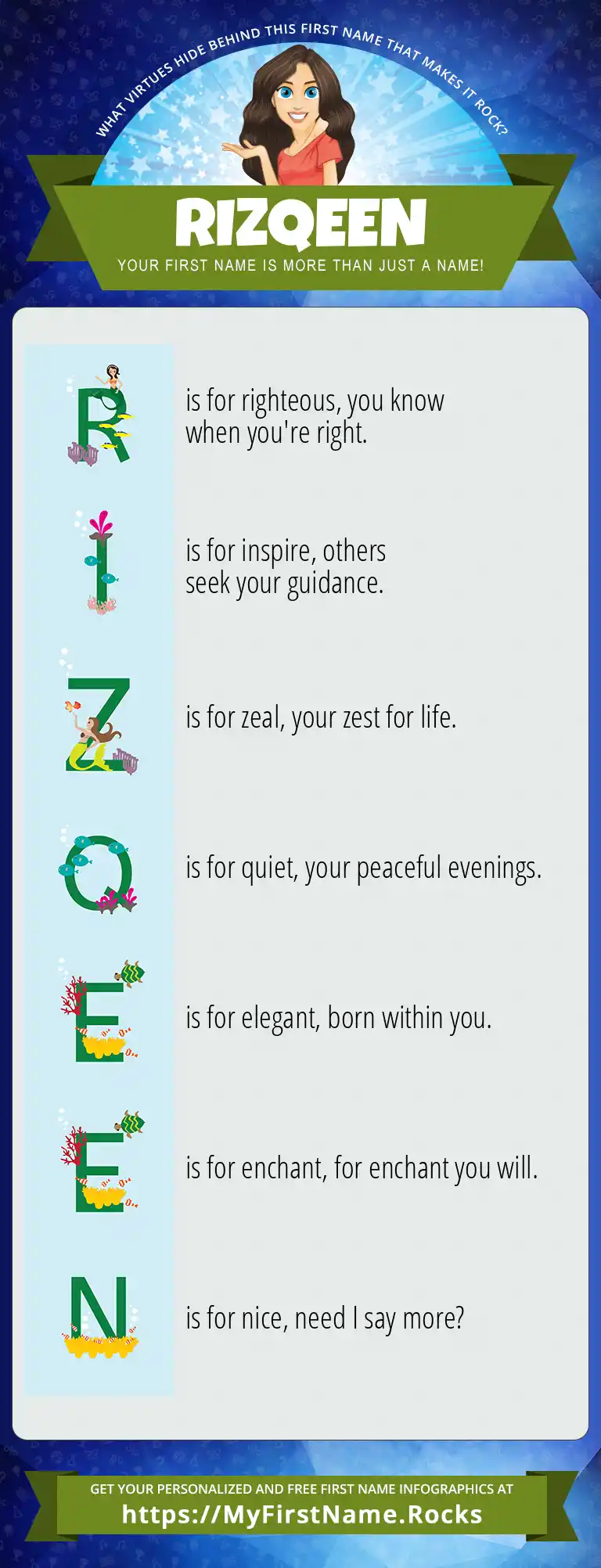 WHAT VIRTUES HIDE BEHIND THIS FIRST NAME THAT MAKES IT ROCK?

RIZQEEN

YOUR FIRST NAME IS MORE THAN JUST A NAME!

R is for righteous, you know when you're right.

I is for inspire, others seek your guidance.

Z is for zeal, your zest for life.

Q is for quiet, your peaceful evenings.

E is for elegant, born within you.

E is for enchant, for enchant you will.

N is for nice, need I say more?

GET YOUR PERSONALIZED AND FREE FIRST NAME INFOGRAPHICS AT
https://MyFirstName.Rocks