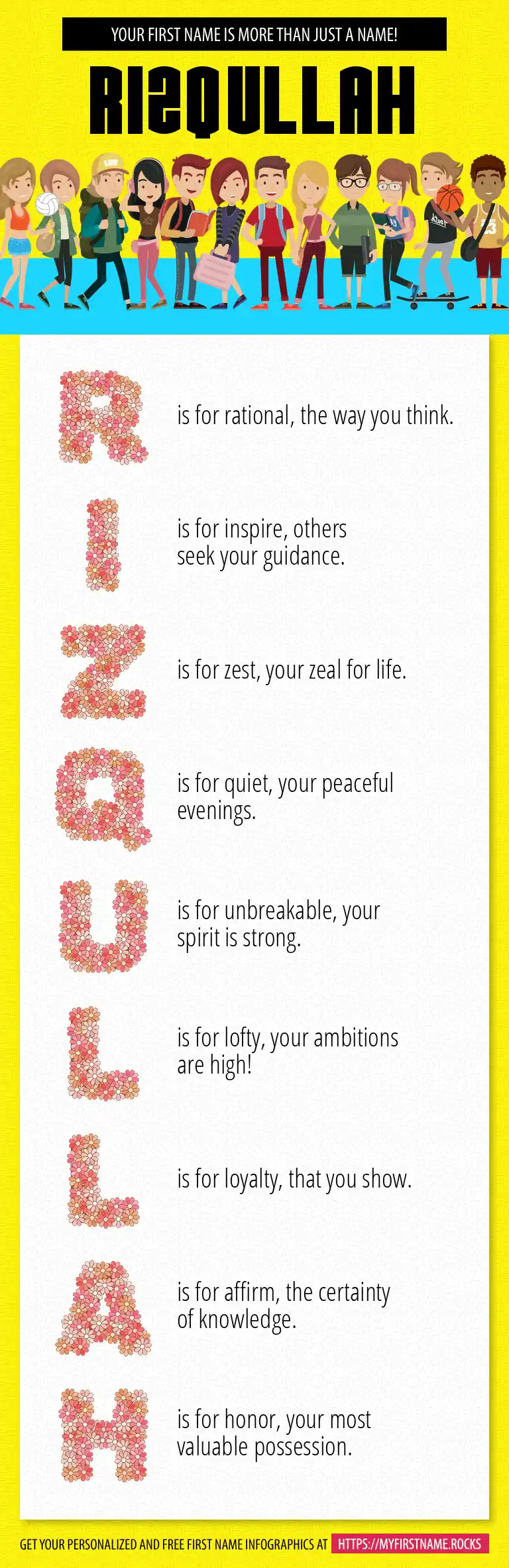 YOUR FIRST NAME IS MORE THAN JUST A NAME!

RIZQULLAH

R is for rational, the way you think.

I is for inspire, others seek your guidance.

Z is for zest, your zeal for life.

Q is for quiet, your peaceful evenings.

U is for unbreakable, your spirit is strong.

L is for lofty, your ambitions are high!

L is for loyalty, that you show.

A is for affirm, the certainty of knowledge.

H is for honor, your most valuable possession.

GET YOUR PERSONALIZED AND FREE FIRST NAME INFOGRAPHICS AT HTTPS://MYFIRSTNAME.ROCKS