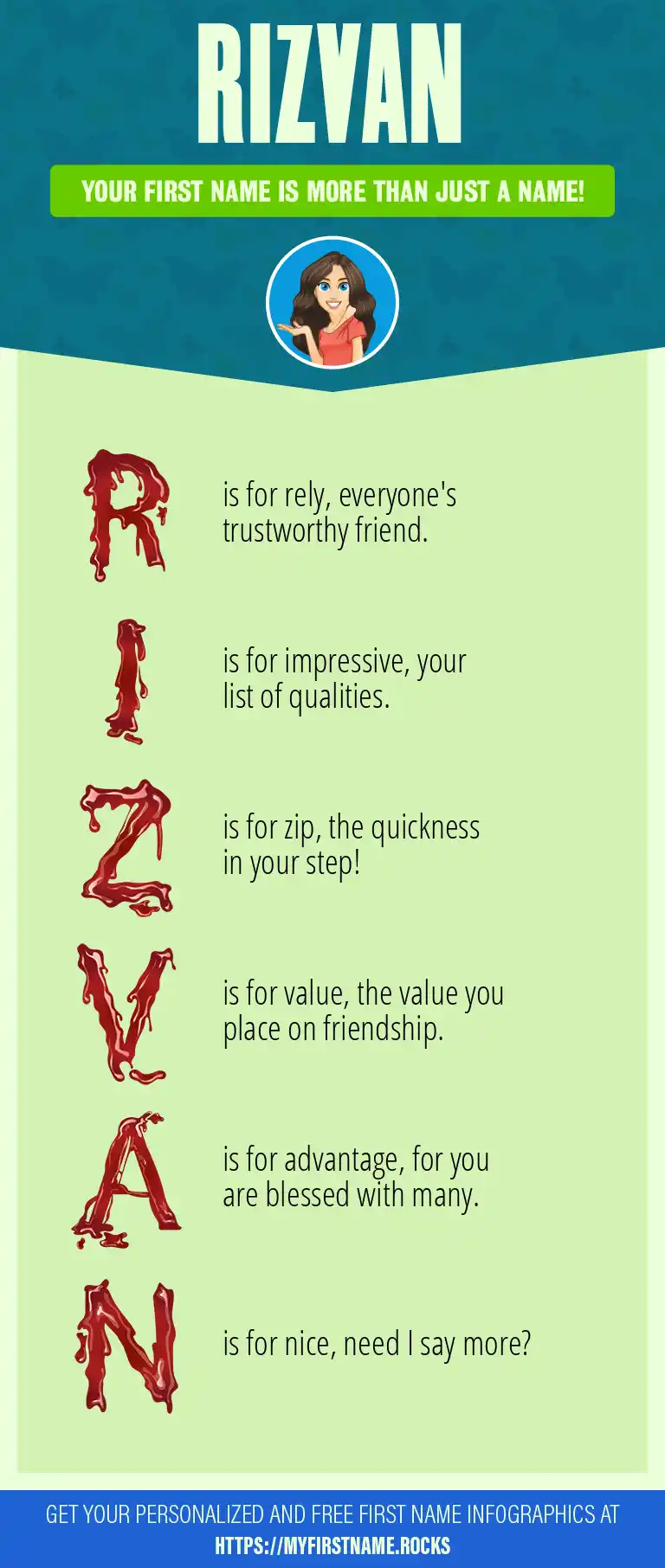 RIZVAN

YOUR FIRST NAME IS MORE THAN JUST A NAME!

R is for rely, everyone's trustworthy friend.

I is for impressive, your list of qualities.

Z is for zip, the quickness in your step!

V is for value, the value you place on friendship.

A is for advantage, for you are blessed with many.

N is for nice, need I say more?

GET YOUR PERSONALIZED AND FREE FIRST NAME INFOGRAPHICS AT HTTPS://MYFIRSTNAME.ROCKS