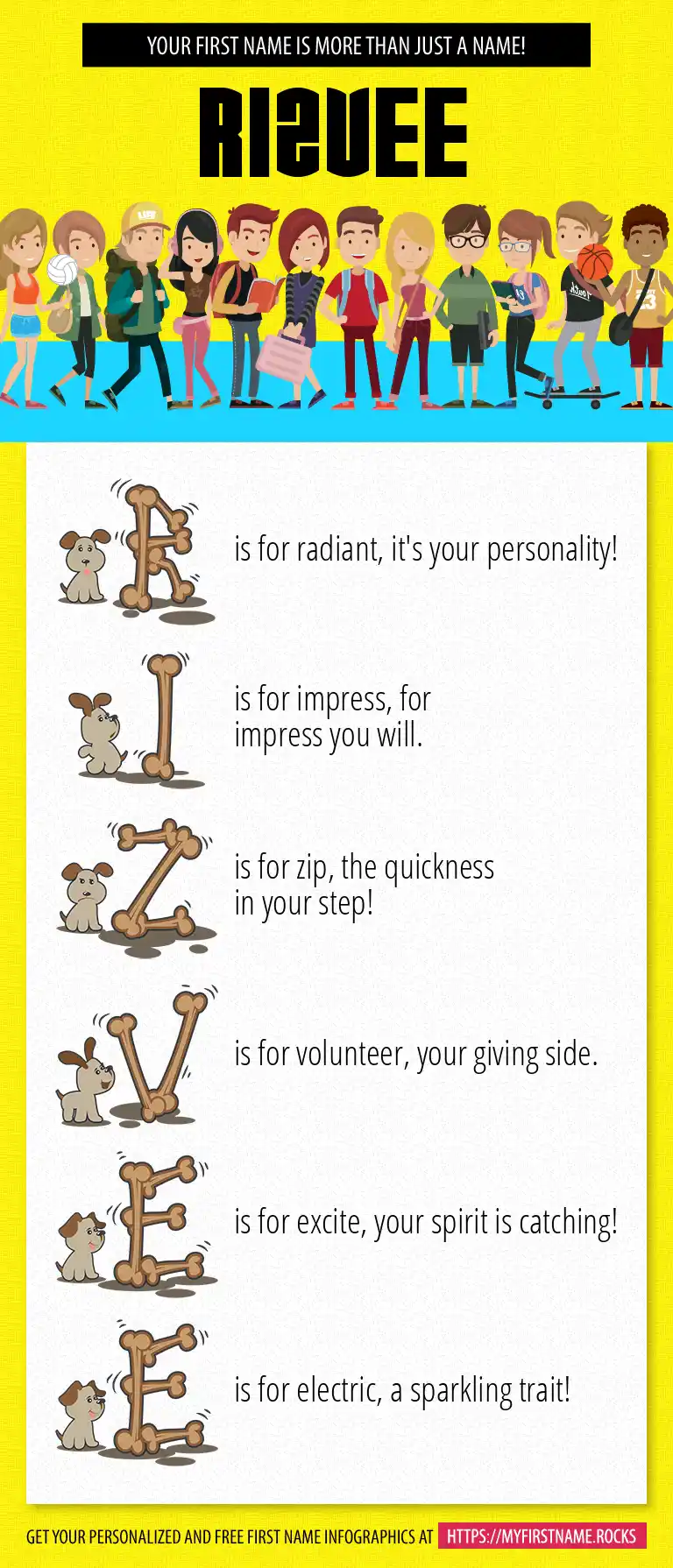 YOUR FIRST NAME IS MORE THAN JUST A NAME!

RIZVEE

R is for radiant, it's your personality!

I is for impress, for impress you will.

Z is for zip, the quickness in your step!

V is for volunteer, your giving side.

E is for excite, your spirit is catching!

E is for electric, a sparkling trait!

GET YOUR PERSONALIZED AND FREE FIRST NAME INFOGRAPHICS AT HTTPS://MYFIRSTNAME.ROCKS