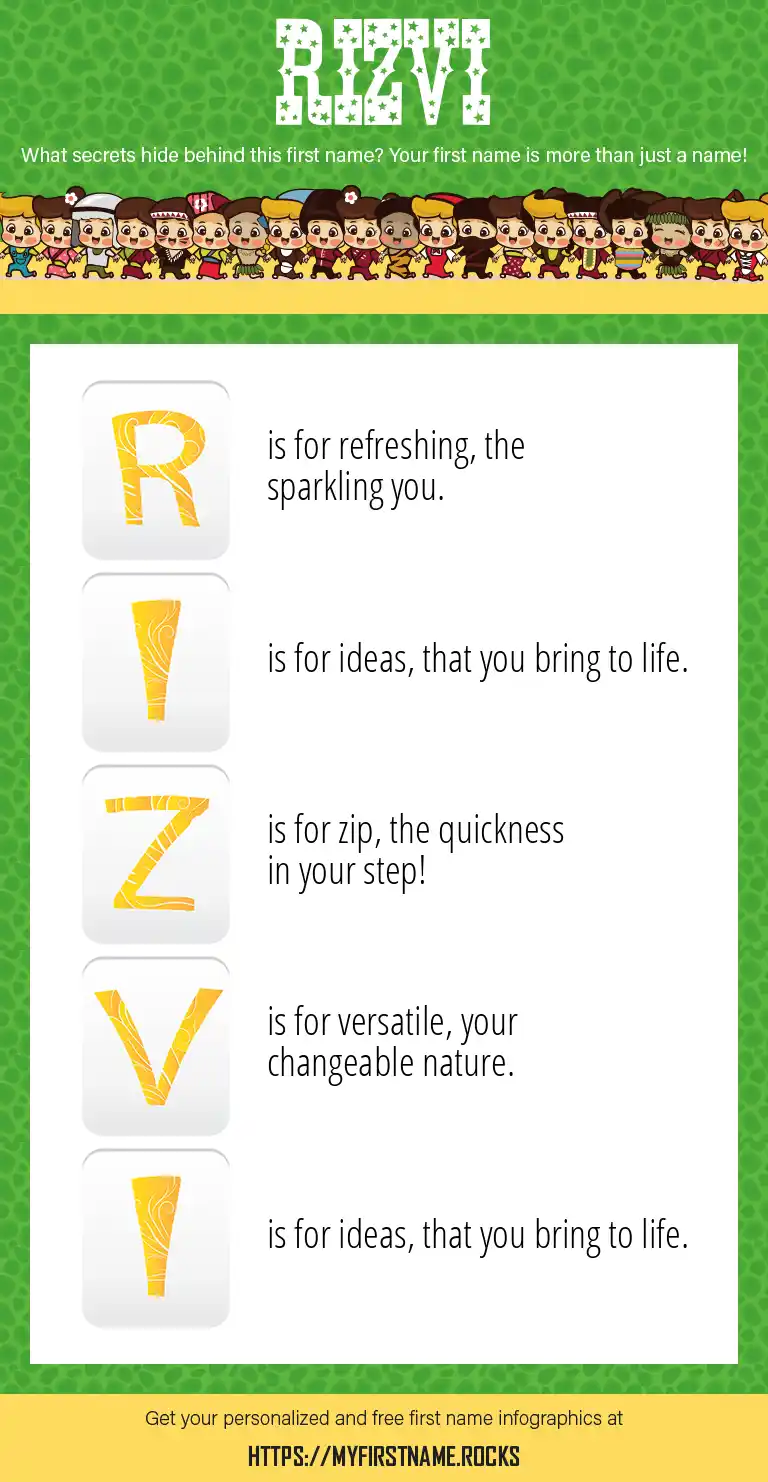 RIZVI

What secrets hide behind this first name? Your first name is more than just a name!

R is for refreshing, the sparkling you.

I is for ideas, that you bring to life.

Z is for zip, the quickness in your step!

V is for versatile, your changeable nature.

I is for ideas, that you bring to life.

Get your personalized and free first name infographics at

HTTPS://MYFIRSTNAME.ROCKS