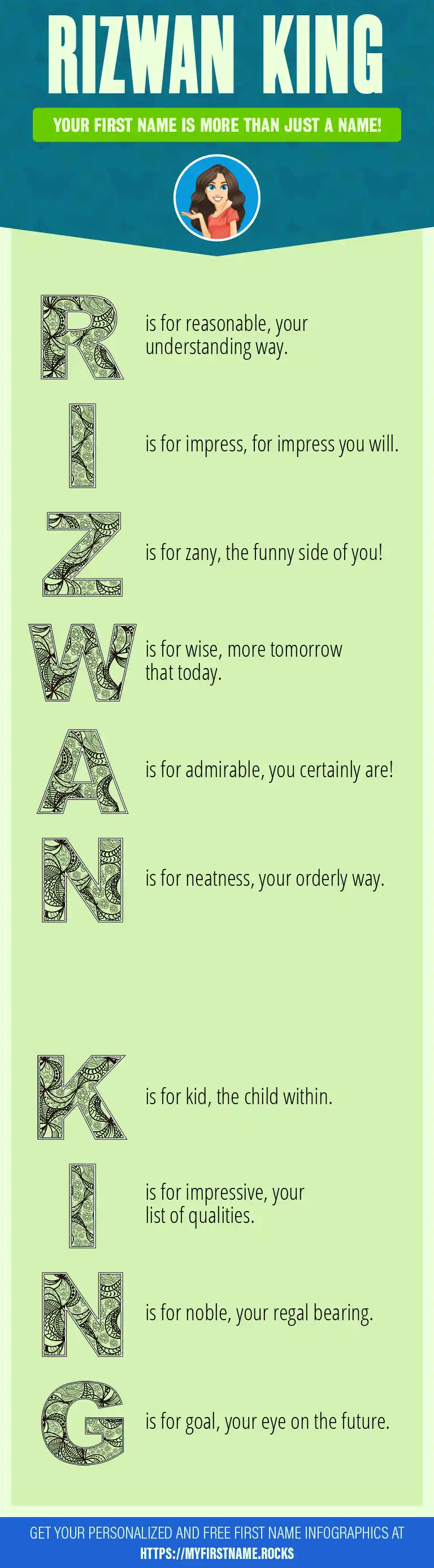 RIZWAN KING

YOUR FIRST NAME IS MORE THAN JUST A NAME!

R is for reasonable, your understanding way.

I is for impress, for impress you will.

Z is for zany, the funny side of you!

W is for wise, more tomorrow that today.

A is for admirable, you certainly are!

N is for neatness, your orderly way.

K is for kid, the child within.

I is for impressive, your list of qualities.

N is for noble, your regal bearing.

G is for goal, your eye on the future.

GET YOUR PERSONALIZED AND FREE FIRST NAME INFOGRAPHICS AT HTTPS://MYFIRSTNAME.ROCKS