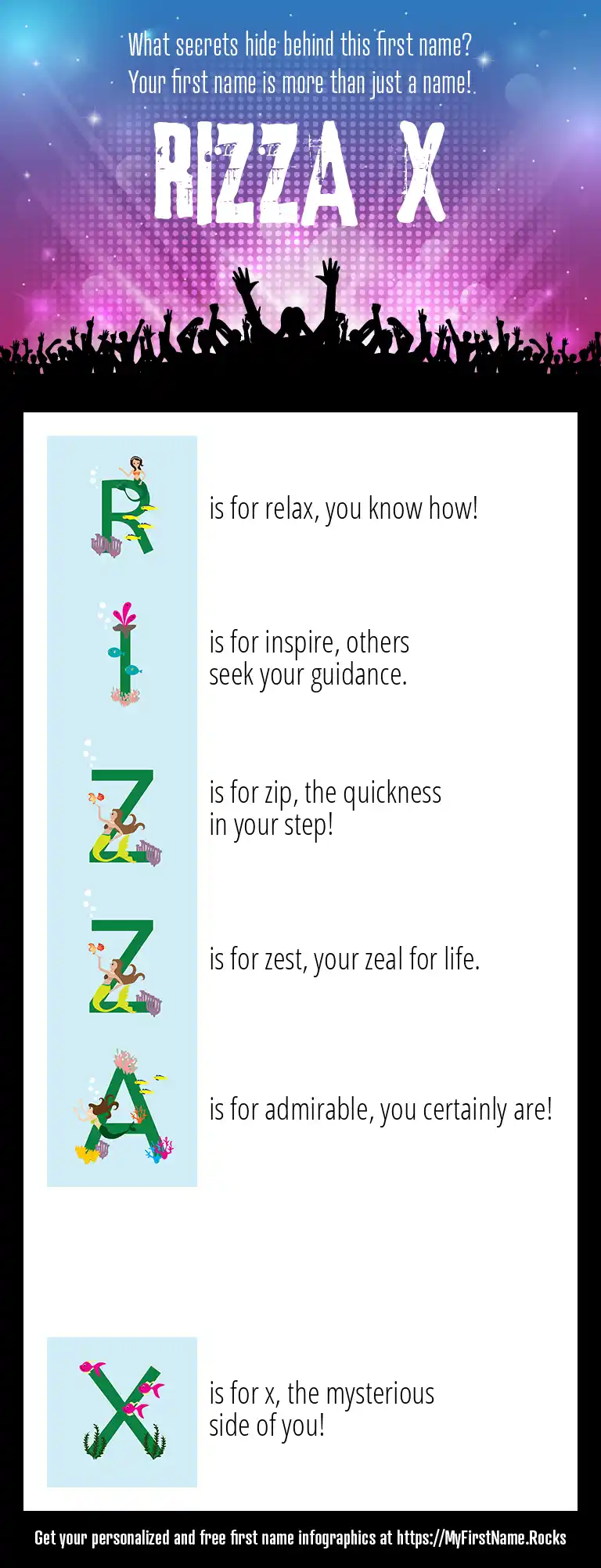 What secrets hide behind this first name?
Your first name is more than just a name!

RIZZA X

R is for relax, you know how!

I is for inspire, others seek your guidance.

Z is for zip, the quickness in your step!

Z is for zest, your zeal for life.

A is for admirable, you certainly are!

X is for x, the mysterious side of you!

Get your personalized and free first name infographics at https://MyFirstName.Rocks