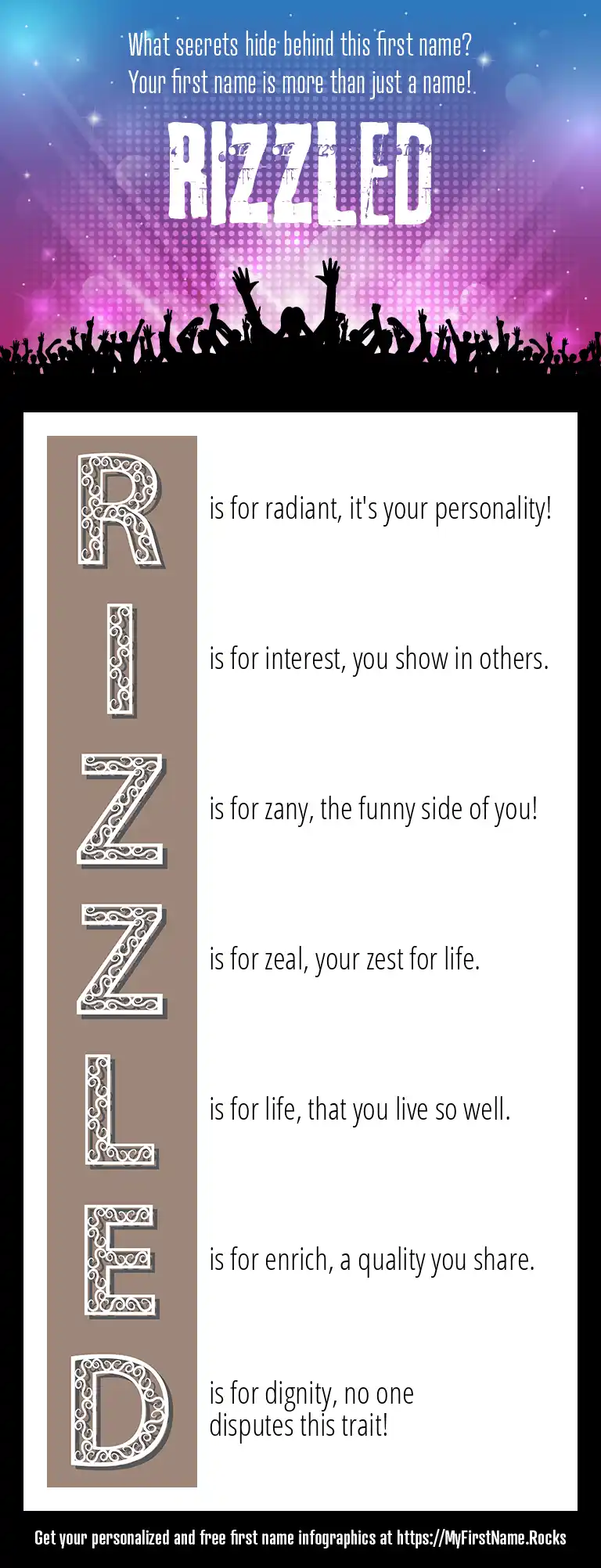 What secrets hide behind this first name?
Your first name is more than just a name!

RIZZLED

R is for radiant, it's your personality!

I is for interest, you show in others.

Z is for zany, the funny side of you!

Z is for zeal, your zest for life.

L is for life, that you live so well.

E is for enrich, a quality you share.

D is for dignity, no one disputes this trait!

Get your personalized and free first name infographics at https://MyFirstName.Rocks