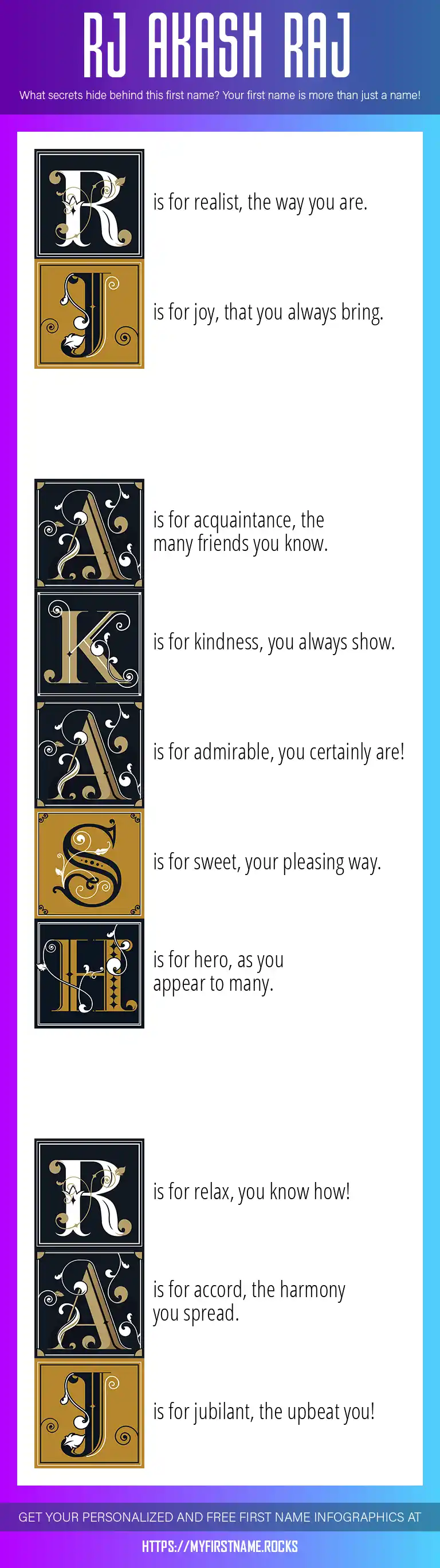 RJ AKASH RAJ

What secrets hide behind this first name? Your first name is more than just a name!

R is for realist, the way you are.

J is for joy, that you always bring.

A is for acquaintance, the many friends you know.

K is for kindness, you always show.

A is for admirable, you certainly are!

S is for sweet, your pleasing way.

H is for hero, as you appear to many.

R is for relax, you know how!

A is for accord, the harmony you spread.

J is for jubilant, the upbeat you!

GET YOUR PERSONALIZED AND FREE FIRST NAME INFOGRAPHICS AT

HTTPS://MYFIRSTNAME.ROCKS