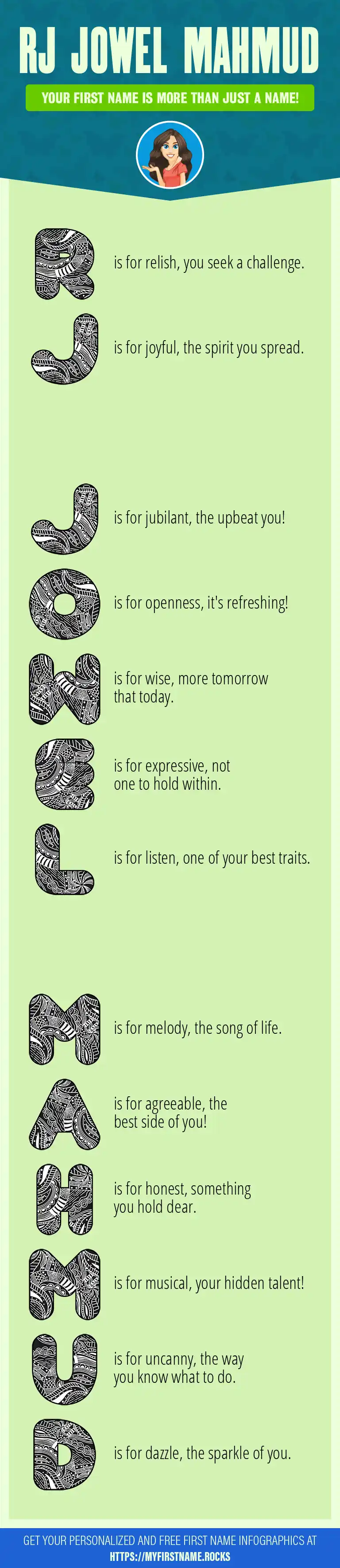 RJ JOWEL MAHMUD

YOUR FIRST NAME IS MORE THAN JUST A NAME!

R is for relish, you seek a challenge.

J is for joyful, the spirit you spread.

J is for jubilant, the upbeat you!

O is for openness, it's refreshing!

W is for wise, more tomorrow that today.

E is for expressive, not one to hold within.

L is for listen, one of your best traits.

M is for melody, the song of life.

A is for agreeable, the best side of you!

H is for honest, something you hold dear.

M is for musical, your hidden talent!

U is for uncanny, the way you know what to do.

D is for dazzle, the sparkle of you.

GET YOUR PERSONALIZED AND FREE FIRST NAME INFOGRAPHICS AT HTTPS://MYFIRSTNAME.ROCKS