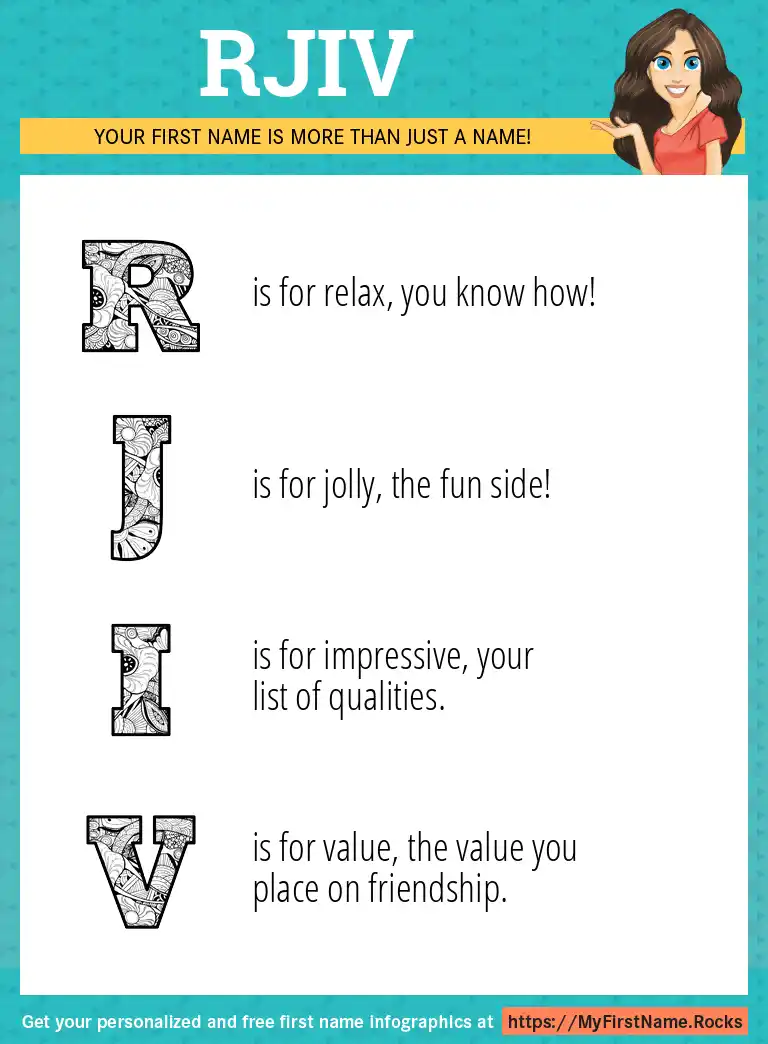 RJIV

YOUR FIRST NAME IS MORE THAN JUST A NAME!

R is for relax, you know how!

J is for jolly, the fun side!

I is for impressive, your list of qualities.

V is for value, the value you place on friendship.

Get your personalized and free first name infographics at https://MyFirstName.Rocks