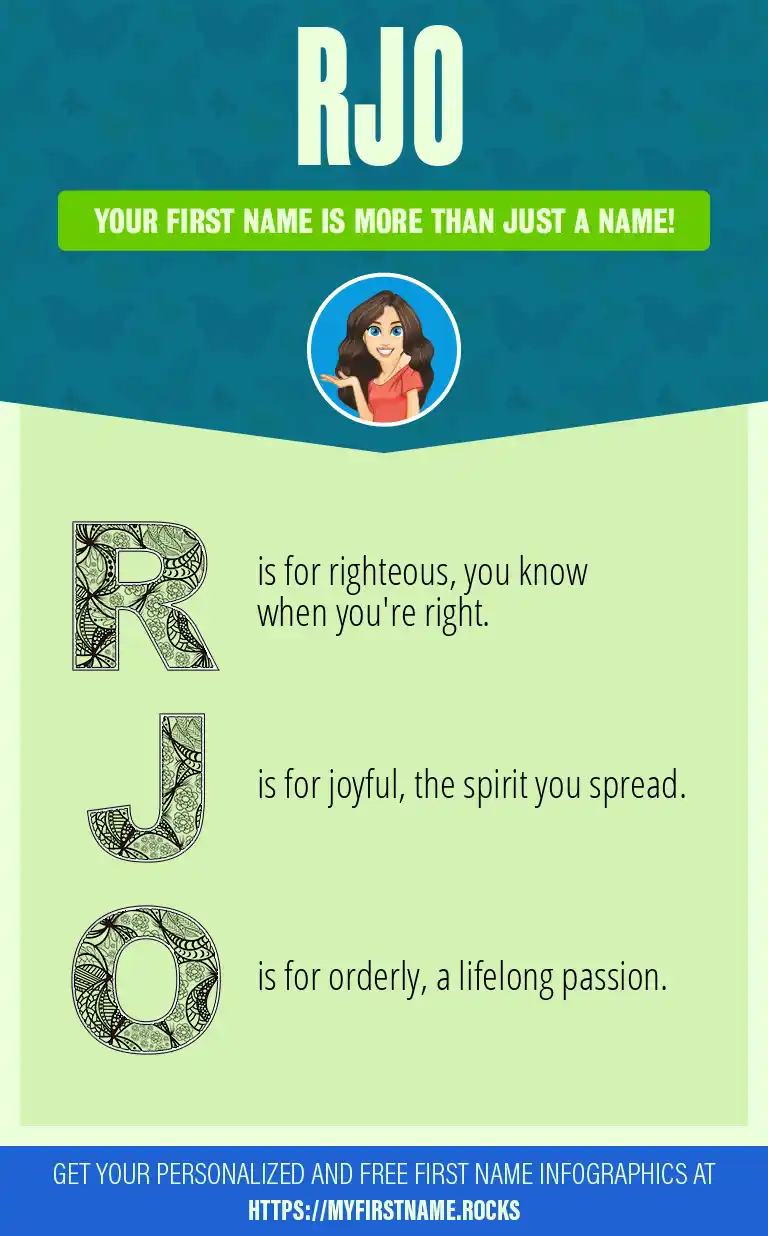 RJO

YOUR FIRST NAME IS MORE THAN JUST A NAME!

R is for righteous, you know when you're right.

J is for joyful, the spirit you spread.

O is for orderly, a lifelong passion.

GET YOUR PERSONALIZED AND FREE FIRST NAME INFOGRAPHICS AT
HTTPS://MYFIRSTNAME.ROCKS