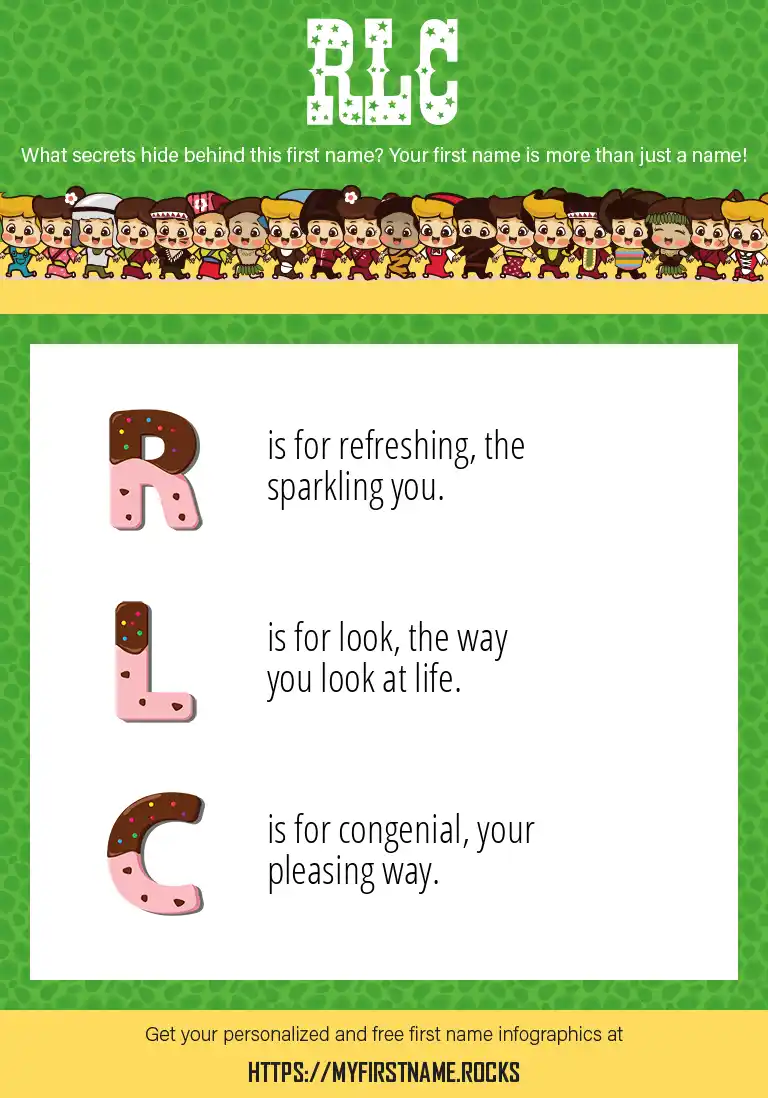 RLC

What secrets hide behind this first name? Your first name is more than just a name!

R is for refreshing, the sparkling you.

L is for look, the way you look at life.

C is for congenial, your pleasing way.

Get your personalized and free first name infographics at

HTTPS://MYFIRSTNAME.ROCKS