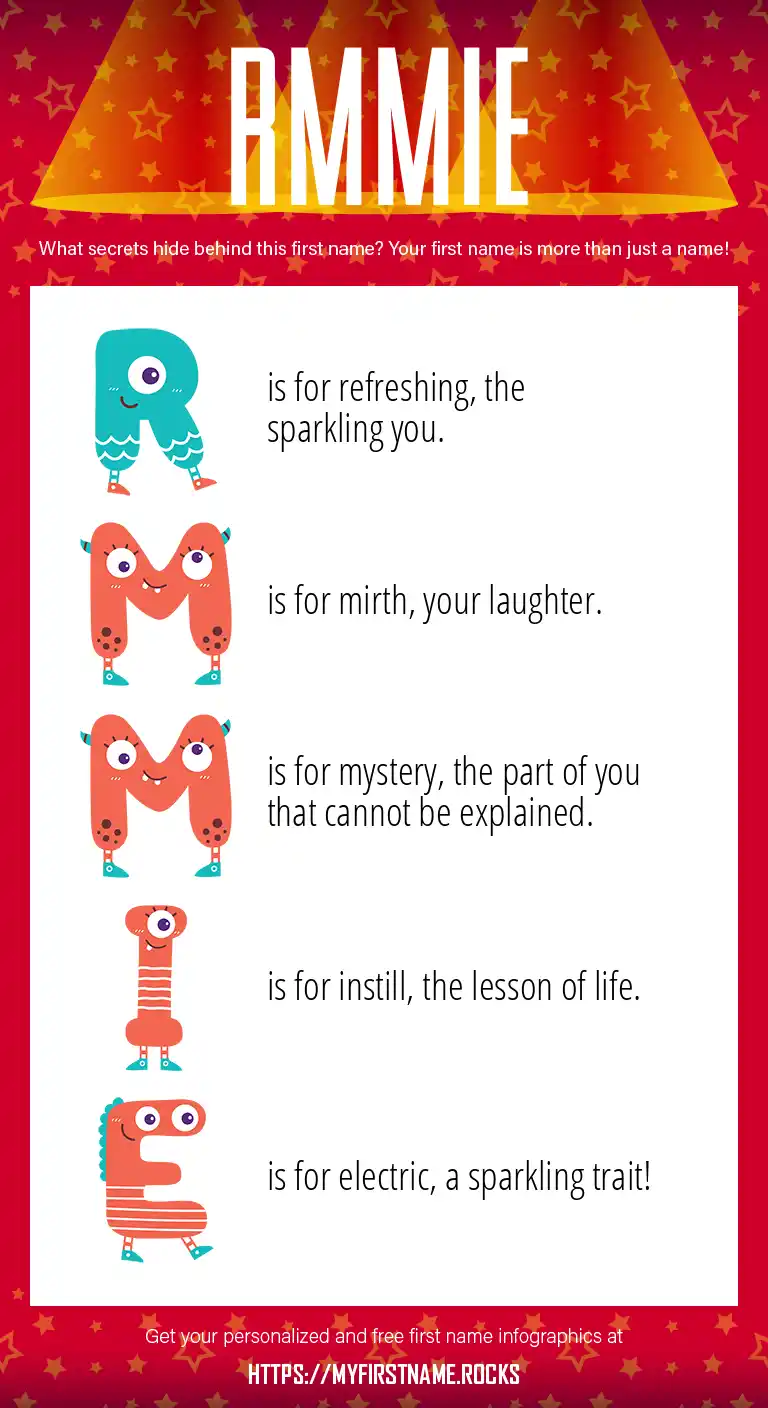 RMMIE

What secrets hide behind this first name? Your first name is more than just a name!

R

is for refreshing, the sparkling you.

M

is for mirth, your laughter.

M

is for mystery, the part of you that cannot be explained.

I

is for instill, the lesson of life.

E

is for electric, a sparkling trait!

Get your personalized and free first name infographics at

HTTPS://MYFIRSTNAME.ROCKS