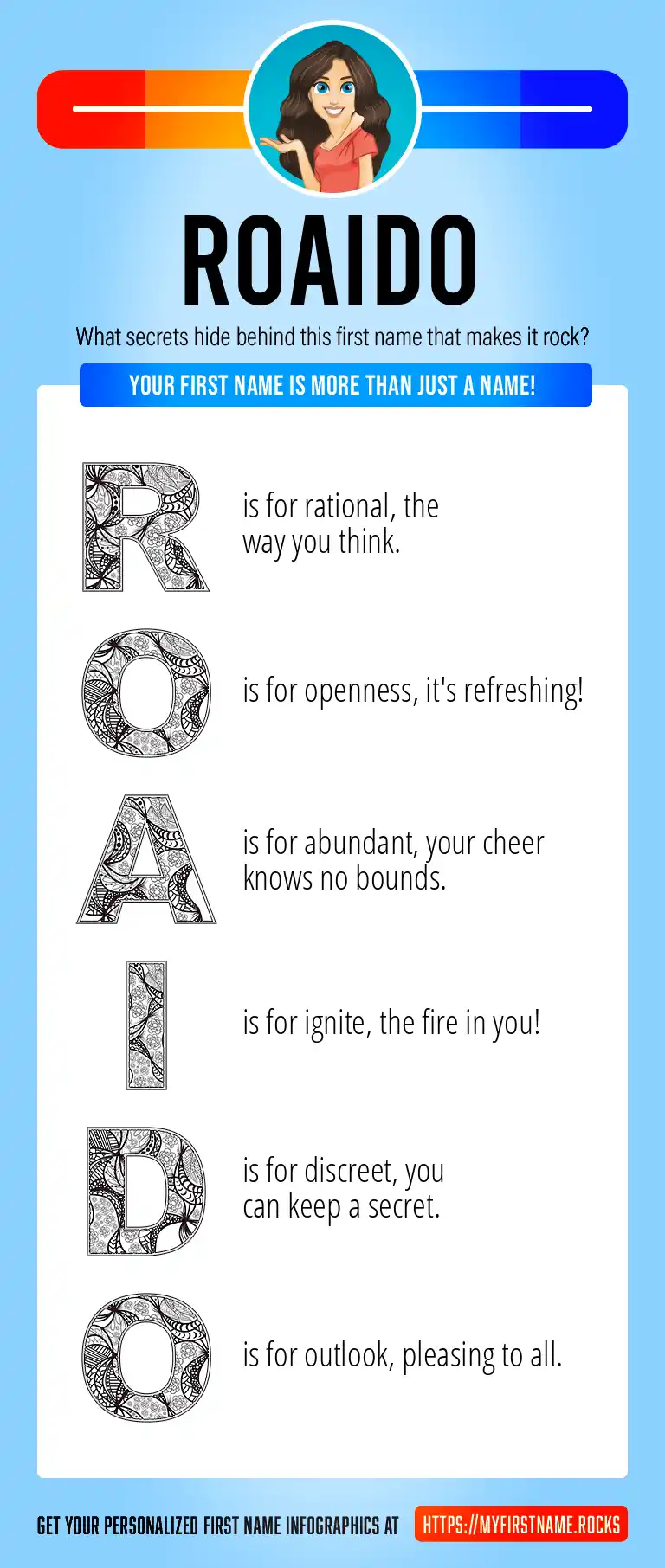 ROAIDO

What secrets hide behind this first name that makes it rock?

YOUR FIRST NAME IS MORE THAN JUST A NAME!

R is for rational, the way you think.

O is for openness, it's refreshing!

A is for abundant, your cheer knows no bounds.

I is for ignite, the fire in you!

D is for discreet, you can keep a secret.

O is for outlook, pleasing to all.

GET YOUR PERSONALIZED FIRST NAME INFOGRAPHICS AT HTTPS://MYFIRSTNAME.ROCKS