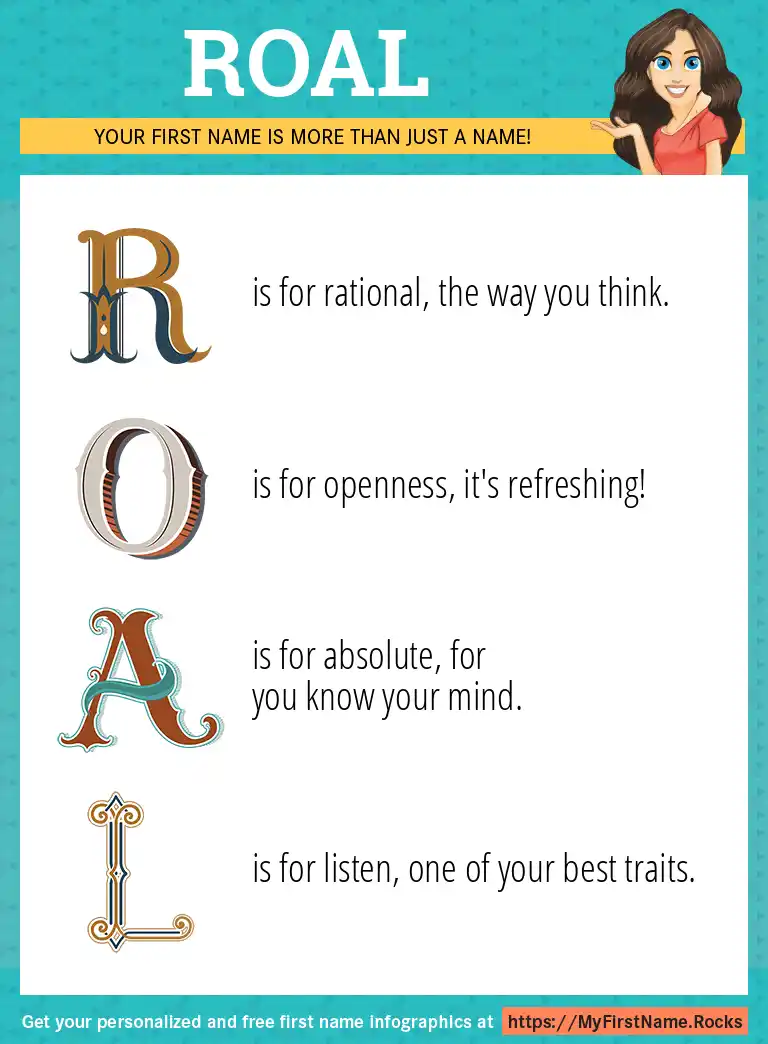 ROAL

YOUR FIRST NAME IS MORE THAN JUST A NAME!

R is for rational, the way you think.

O is for openness, it's refreshing!

A is for absolute, for you know your mind.

L is for listen, one of your best traits.

Get your personalized and free first name infographics at https://MyFirstName.Rocks