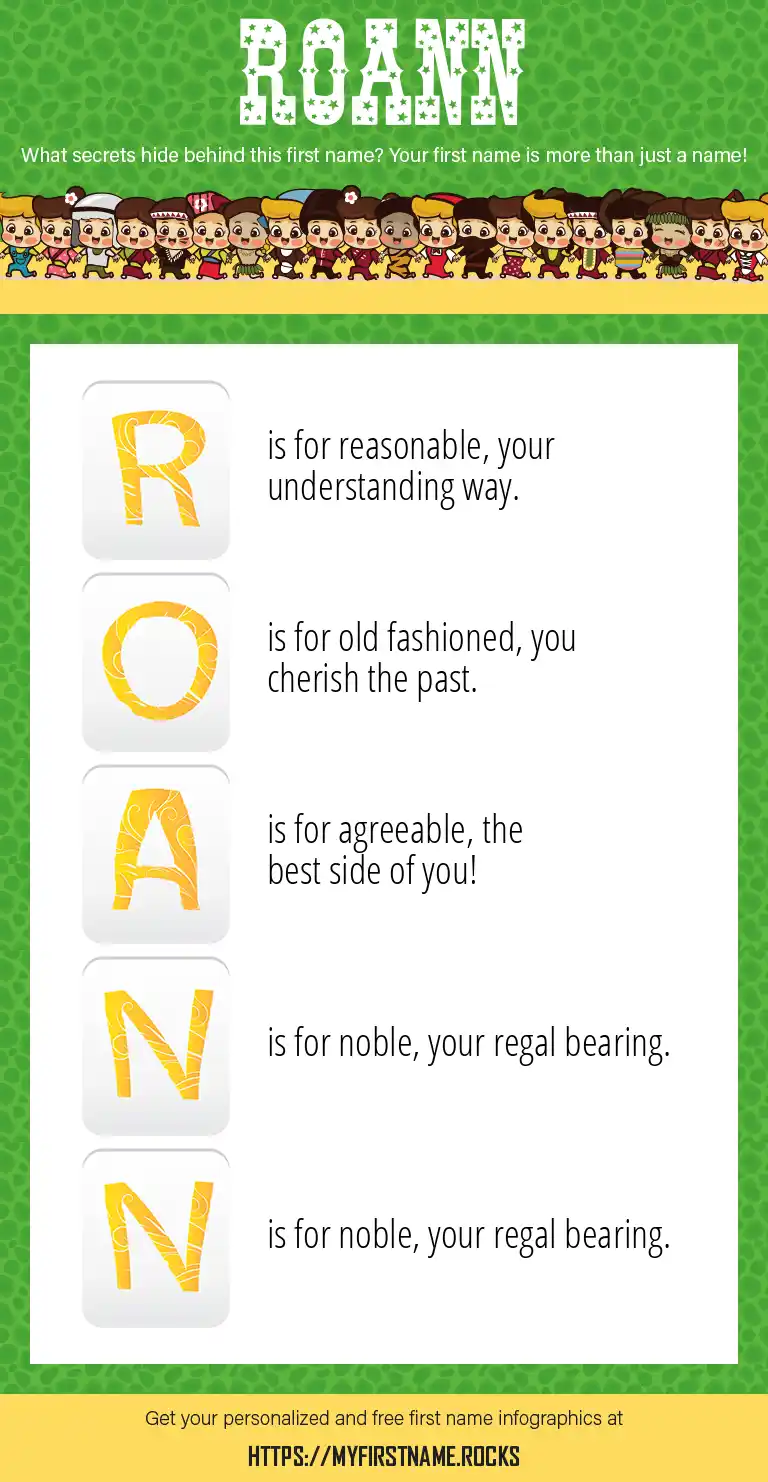 ROANN

What secrets hide behind this first name? Your first name is more than just a name!

R

is for reasonable, your understanding way.

O

is for old fashioned, you cherish the past.

A

is for agreeable, the best side of you!

N

is for noble, your regal bearing.

N

is for noble, your regal bearing.

Get your personalized and free first name infographics at

HTTPS://MYFIRSTNAME.ROCKS