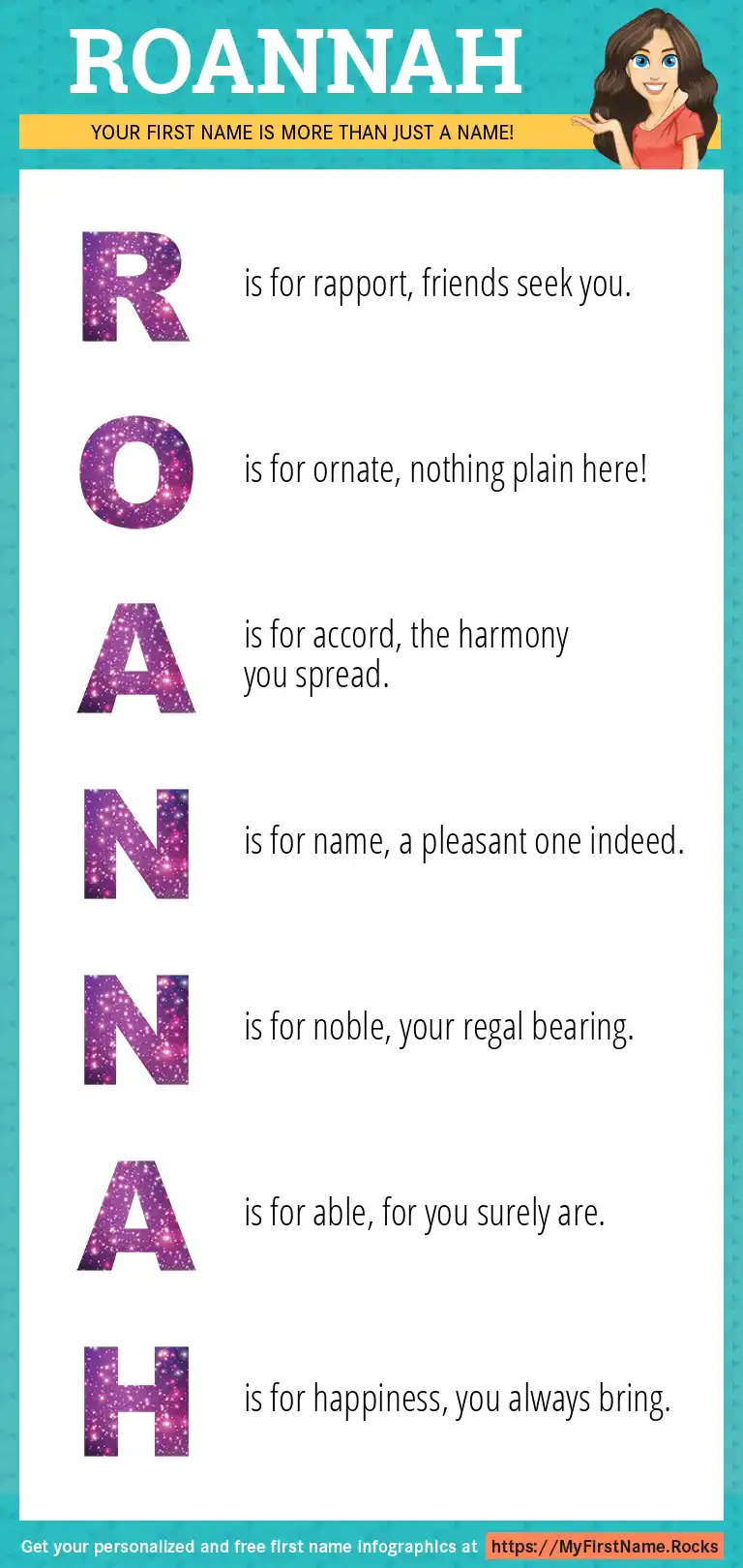 ROANNAH

YOUR FIRST NAME IS MORE THAN JUST A NAME!

R is for rapport, friends seek you.

O is for ornate, nothing plain here!

A is for accord, the harmony you spread.

N is for name, a pleasant one indeed.

N is for noble, your regal bearing.

A is for able, for you surely are.

H is for happiness, you always bring.

Get your personalized and free first name infographics at https://MyFirstName.Rocks