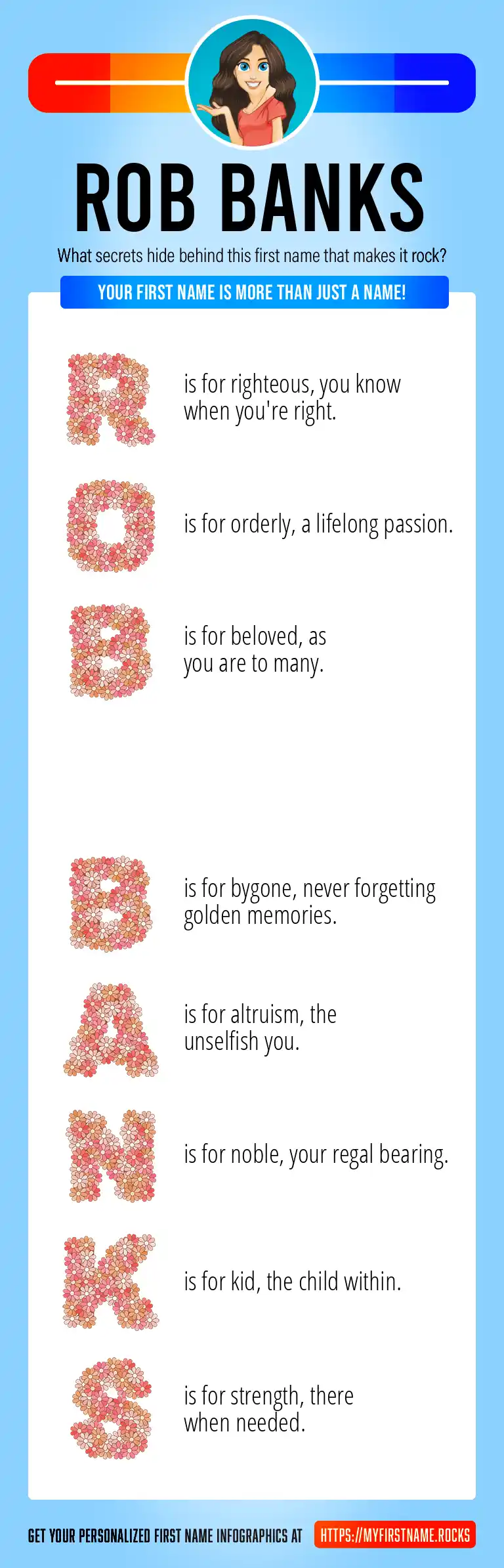 ROB BANKS

What secrets hide behind this first name that makes it rock?

YOUR FIRST NAME IS MORE THAN JUST A NAME!

R is for righteous, you know when you're right.

O is for orderly, a lifelong passion.

B is for beloved, as you are to many.

B is for bygone, never forgetting golden memories.

A is for altruism, the unselfish you.

N is for noble, your regal bearing.

K is for kid, the child within.

S is for strength, there when needed.

GET YOUR PERSONALIZED FIRST NAME INFOGRAPHICS AT HTTPS://MYFIRSTNAME.ROCKS