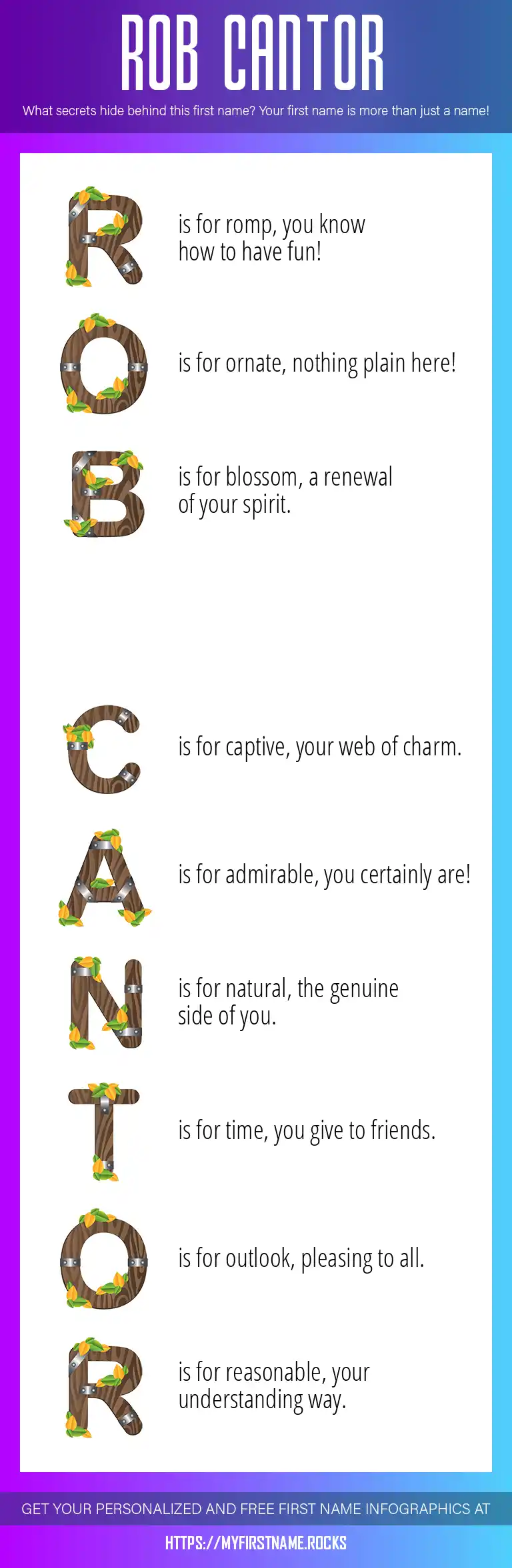 ROB CANTOR

What secrets hide behind this first name? Your first name is more than just a name!

R is for romp, you know how to have fun!

O is for ornate, nothing plain here!

B is for blossom, a renewal of your spirit.

C is for captive, your web of charm.

A is for admirable, you certainly are!

N is for natural, the genuine side of you.

T is for time, you give to friends.

O is for outlook, pleasing to all.

R is for reasonable, your understanding way.

GET YOUR PERSONALIZED AND FREE FIRST NAME INFOGRAPHICS AT

HTTPS://MYFIRSTNAME.ROCKS