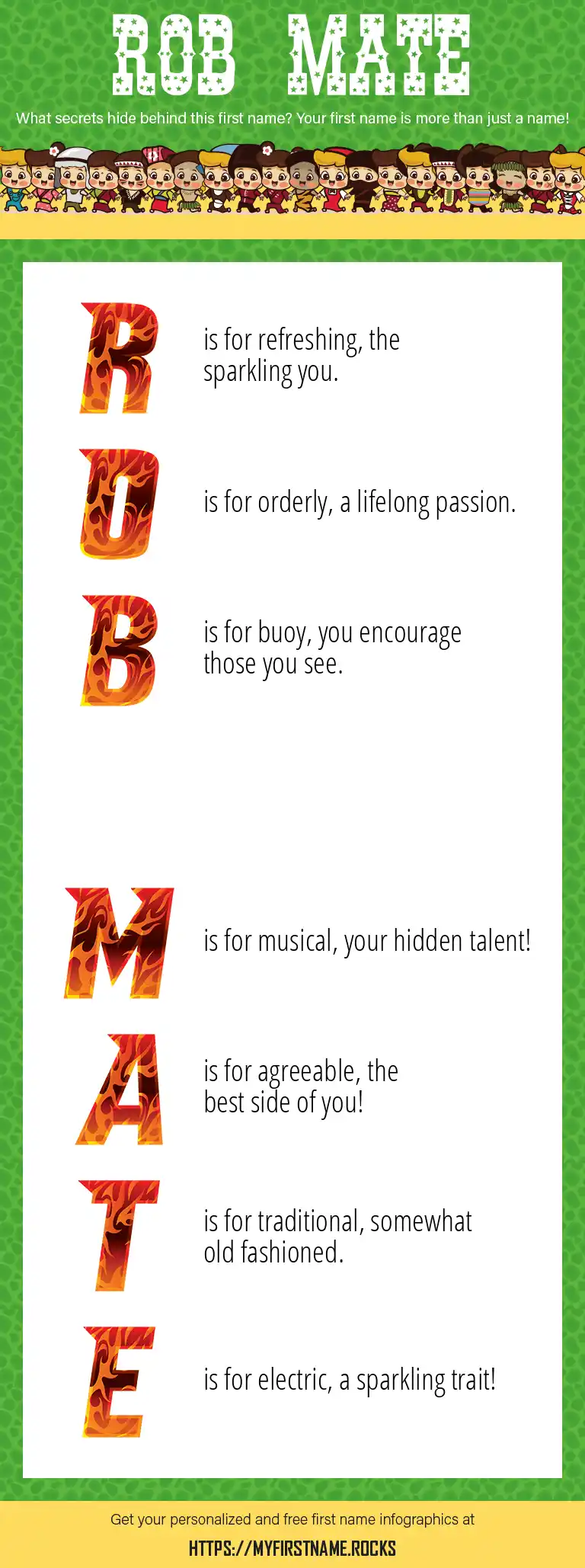 ROB MATE

What secrets hide behind this first name? Your first name is more than just a name!

R is for refreshing, the sparkling you.

O is for orderly, a lifelong passion.

B is for buoy, you encourage those you see.

M is for musical, your hidden talent!

A is for agreeable, the best side of you!

T is for traditional, somewhat old fashioned.

E is for electric, a sparkling trait!

Get your personalized and free first name infographics at

HTTPS://MYFIRSTNAME.ROCKS