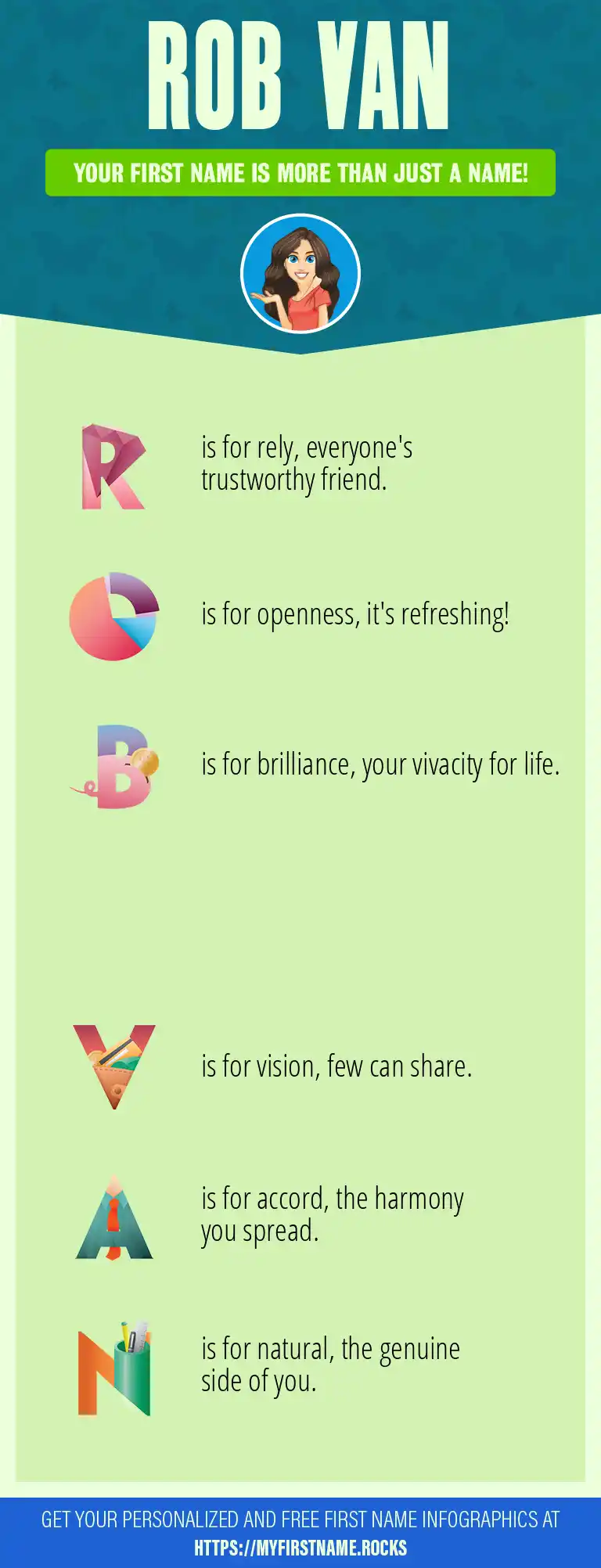 ROB VAN

YOUR FIRST NAME IS MORE THAN JUST A NAME!

R is for rely, everyone's trustworthy friend.

O is for openness, it's refreshing!

B is for brilliance, your vivacity for life.

V is for vision, few can share.

A is for accord, the harmony you spread.

N is for natural, the genuine side of you.

GET YOUR PERSONALIZED AND FREE FIRST NAME INFOGRAPHICS AT HTTPS://MYFIRSTNAME.ROCKS