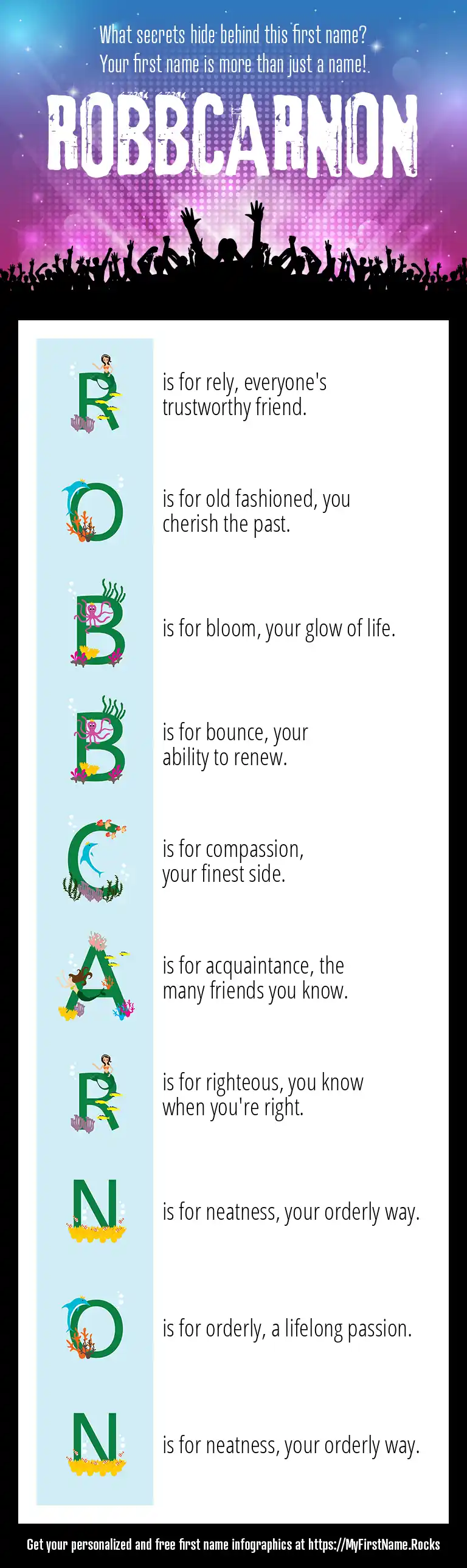 What secrets hide behind this first name?
Your first name is more than just a name!

ROBBCARNON

R is for rely, everyone's trustworthy friend.

O is for old fashioned, you cherish the past.

B is for bloom, your glow of life.

B is for bounce, your ability to renew.

C is for compassion, your finest side.

A is for acquaintance, the many friends you know.

R is for righteous, you know when you're right.

N is for neatness, your orderly way.

O is for orderly, a lifelong passion.

N is for neatness, your orderly way.

Get your personalized and free first name infographics at https://MyFirstName.Rocks