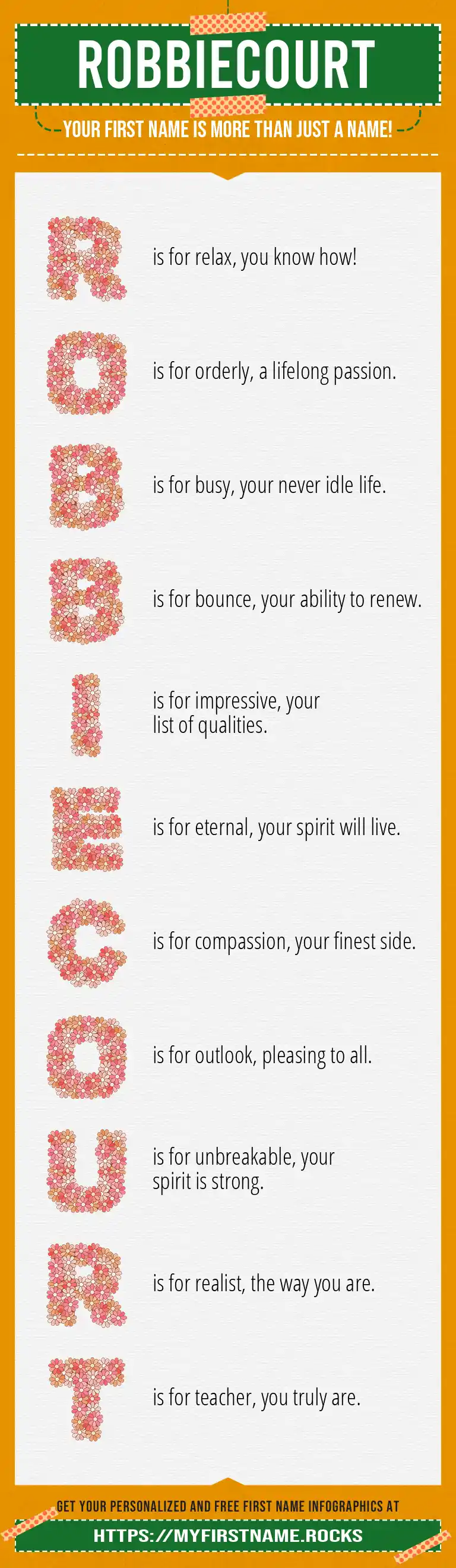 ROBBIECOURT

YOUR FIRST NAME IS MORE THAN JUST A NAME!

R is for relax, you know how!

O is for orderly, a lifelong passion.

B is for busy, your never idle life.

B is for bounce, your ability to renew.

I is for impressive, your list of qualities.

E is for eternal, your spirit will live.

C is for compassion, your finest side.

O is for outlook, pleasing to all.

U is for unbreakable, your spirit is strong.

R is for realist, the way you are.

T is for teacher, you truly are.

GET YOUR PERSONALIZED AND FREE FIRST NAME INFOGRAPHICS AT

HTTPS://MYFIRSTNAME.ROCKS