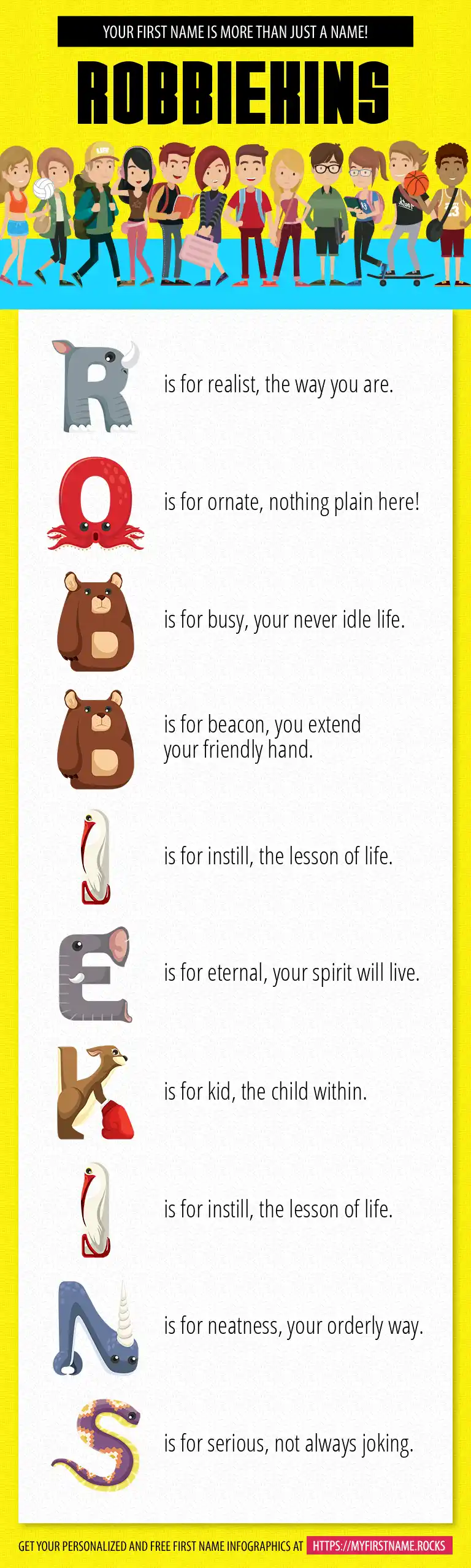 YOUR FIRST NAME IS MORE THAN JUST A NAME!

ROBBIEKINS

R is for realist, the way you are.

O is for ornate, nothing plain here!

B is for busy, your never idle life.

B is for beacon, you extend your friendly hand.

I is for instill, the lesson of life.

E is for eternal, your spirit will live.

K is for kid, the child within.

I is for instill, the lesson of life.

N is for neatness, your orderly way.

S is for serious, not always joking.

GET YOUR PERSONALIZED AND FREE FIRST NAME INFOGRAPHICS AT HTTPS://MYFIRSTNAME.ROCKS