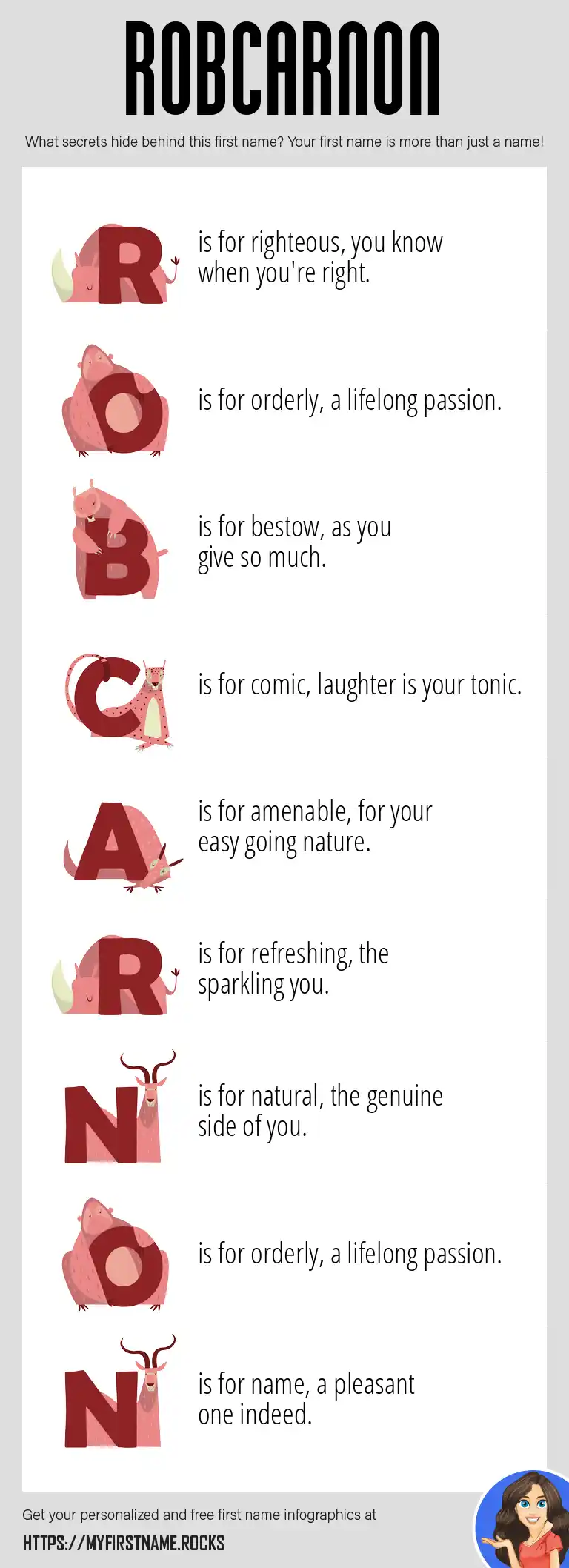 ROBCARNON

What secrets hide behind this first name? Your first name is more than just a name!

R is for righteous, you know when you're right.

O is for orderly, a lifelong passion.

B is for bestow, as you give so much.

C is for comic, laughter is your tonic.

A is for amenable, for your easy going nature.

R is for refreshing, the sparkling you.

N is for natural, the genuine side of you.

O is for orderly, a lifelong passion.

N is for name, a pleasant one indeed.

Get your personalized and free first name infographics at

HTTPS://MYFIRSTNAME.ROCKS