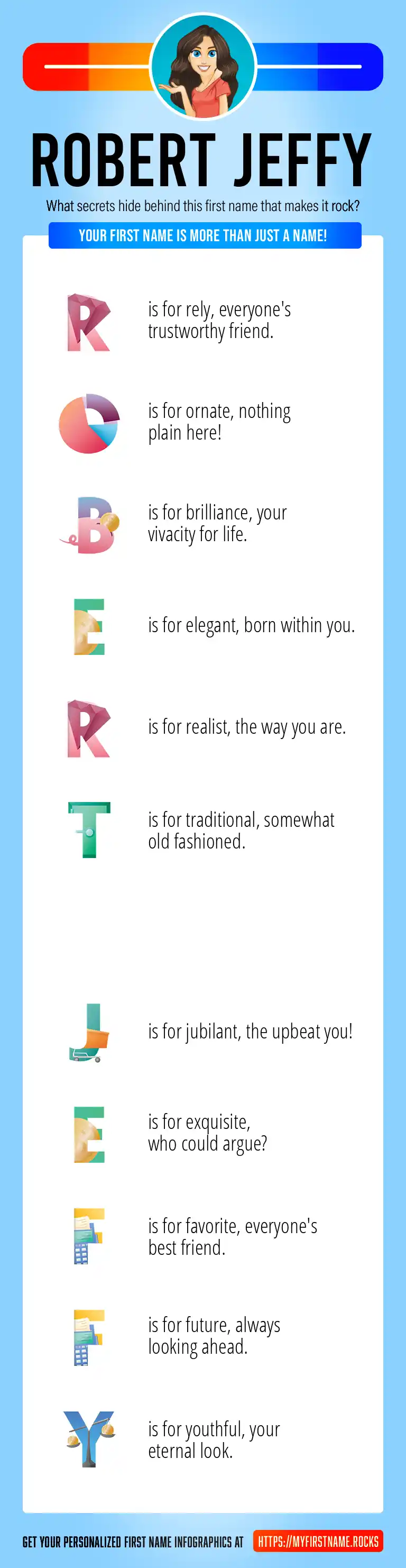 ROBERT JEFFY

What secrets hide behind this first name that makes it rock?

YOUR FIRST NAME IS MORE THAN JUST A NAME!

R is for rely, everyone's trustworthy friend.

O is for ornate, nothing plain here!

B is for brilliance, your vivacity for life.

E is for elegant, born within you.

R is for realist, the way you are.

T is for traditional, somewhat old fashioned.

J is for jubilant, the upbeat you!

E is for exquisite, who could argue?

F is for favorite, everyone's best friend.

F is for future, always looking ahead.

Y is for youthful, your eternal look.

GET YOUR PERSONALIZED FIRST NAME INFOGRAPHICS AT HTTPS://MYFIRSTNAME.ROCKS