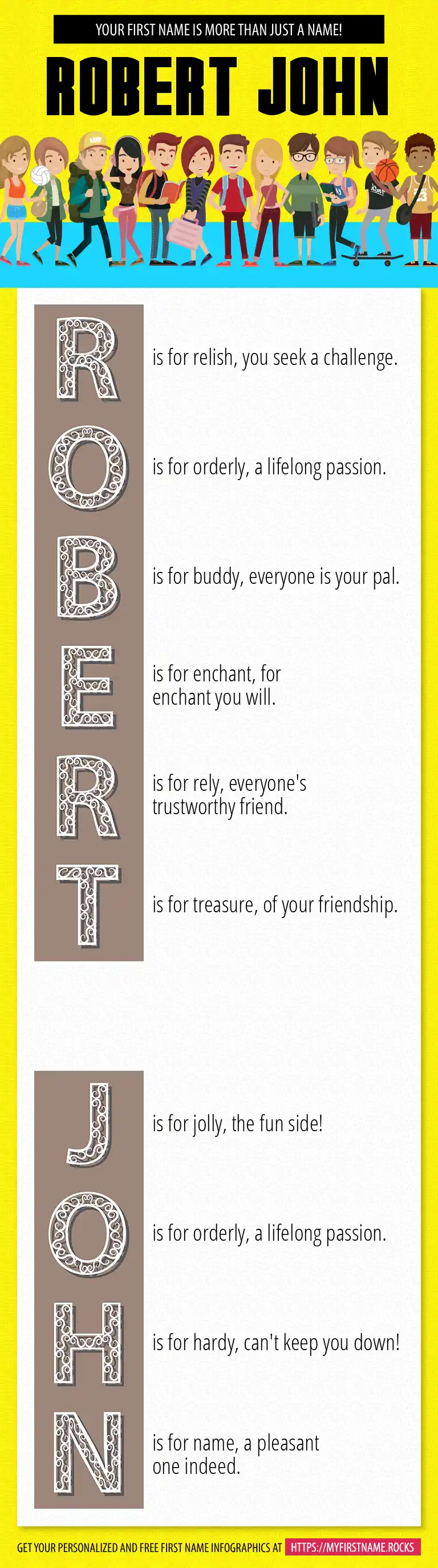 YOUR FIRST NAME IS MORE THAN JUST A NAME!

ROBERT JOHN

R is for relish, you seek a challenge.

O is for orderly, a lifelong passion.

B is for buddy, everyone is your pal.

E is for enchant, for enchant you will.

R is for rely, everyone's trustworthy friend.

T is for treasure, of your friendship.

J is for jolly, the fun side!

O is for orderly, a lifelong passion.

H is for hardy, can't keep you down!

N is for name, a pleasant one indeed.

GET YOUR PERSONALIZED AND FREE FIRST NAME INFOGRAPHICS AT HTTPS://MYFIRSTNAME.ROCKS