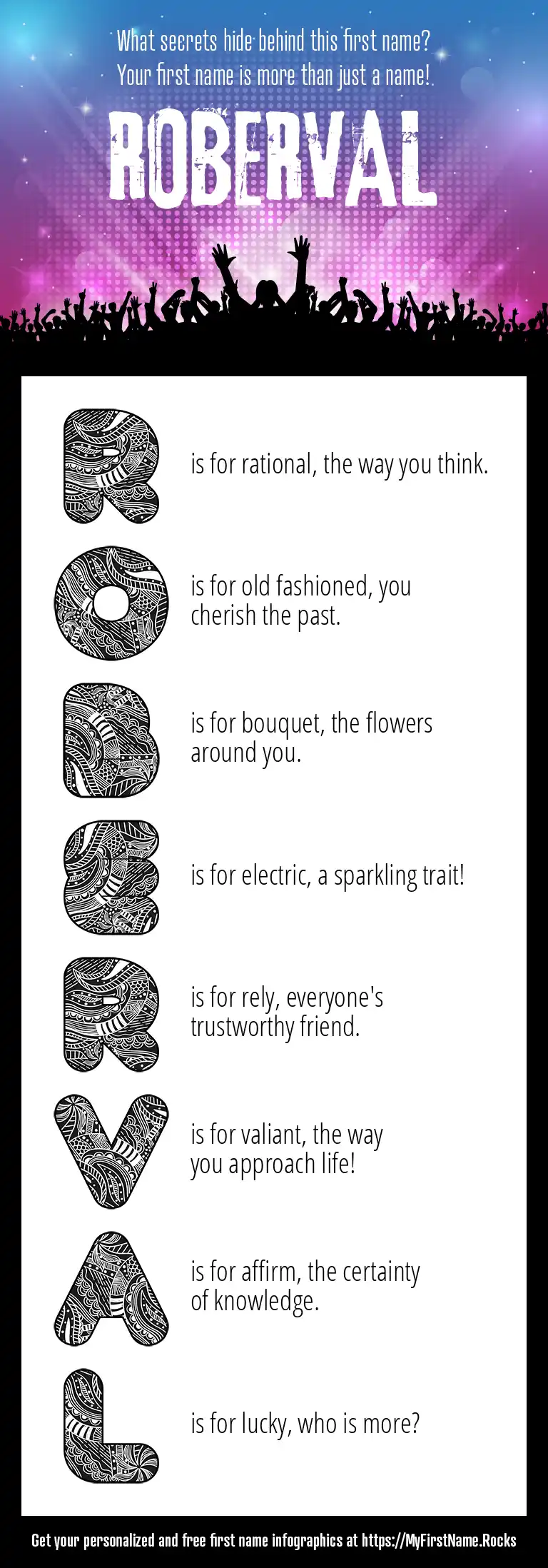 What secrets hide behind this first name?
Your first name is more than just a name!

ROBERVAL

R is for rational, the way you think.

O is for old fashioned, you cherish the past.

B is for bouquet, the flowers around you.

E is for electric, a sparkling trait!

R is for rely, everyone's trustworthy friend.

V is for valiant, the way you approach life!

A is for affirm, the certainty of knowledge.

L is for lucky, who is more?

Get your personalized and free first name infographics at https://MyFirstName.Rocks