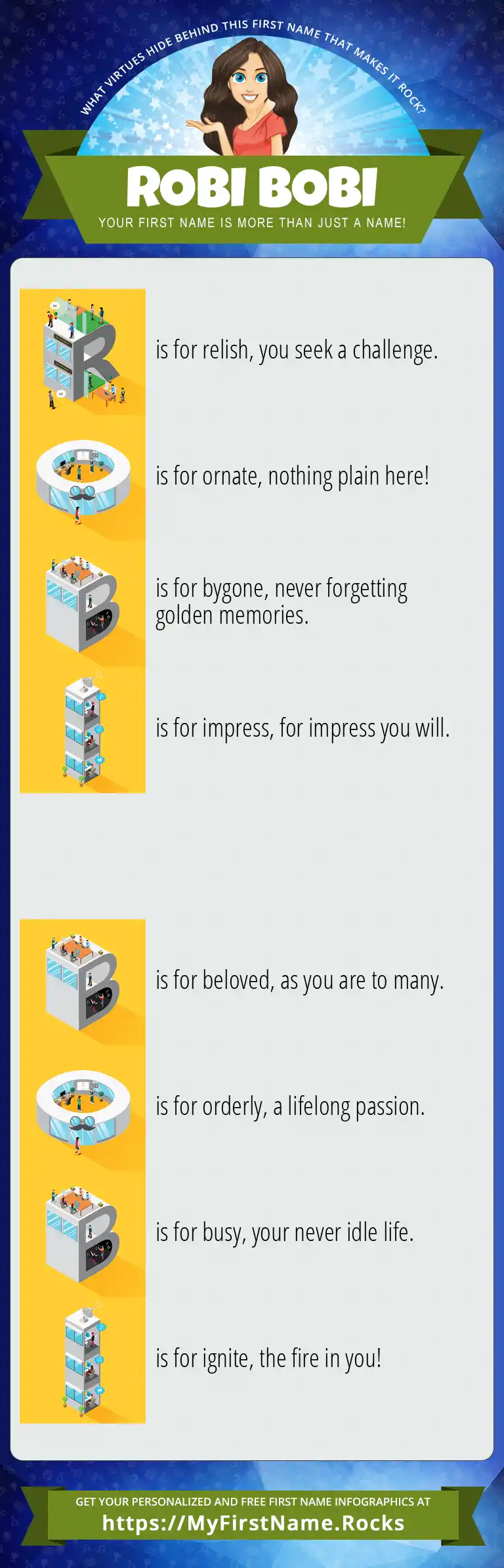 WHAT VIRTUES HIDE BEHIND THIS FIRST NAME THAT MAKES IT ROCK?

ROBI BOBI

YOUR FIRST NAME IS MORE THAN JUST A NAME!

R is for relish, you seek a challenge.

O is for ornate, nothing plain here!

B is for bygone, never forgetting golden memories.

I is for impress, for impress you will.

B is for beloved, as you are to many.

O is for orderly, a lifelong passion.

B is for busy, your never idle life.

I is for ignite, the fire in you!

GET YOUR PERSONALIZED AND FREE FIRST NAME INFOGRAPHICS AT

https://MyFirstName.Rocks