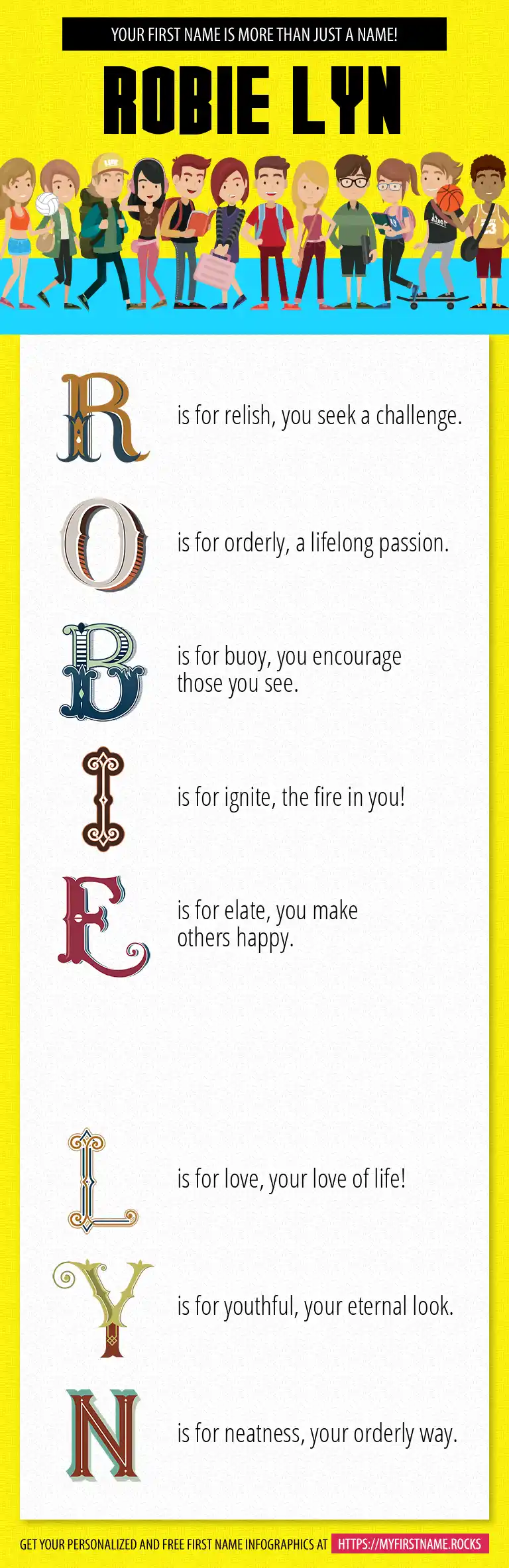 YOUR FIRST NAME IS MORE THAN JUST A NAME!

ROBIE LYN

R is for relish, you seek a challenge.

O is for orderly, a lifelong passion.

B is for buoy, you encourage those you see.

I is for ignite, the fire in you!

E is for elate, you make others happy.

L is for love, your love of life!

Y is for youthful, your eternal look.

N is for neatness, your orderly way.

GET YOUR PERSONALIZED AND FREE FIRST NAME INFOGRAPHICS AT HTTPS://MYFIRSTNAME.ROCKS