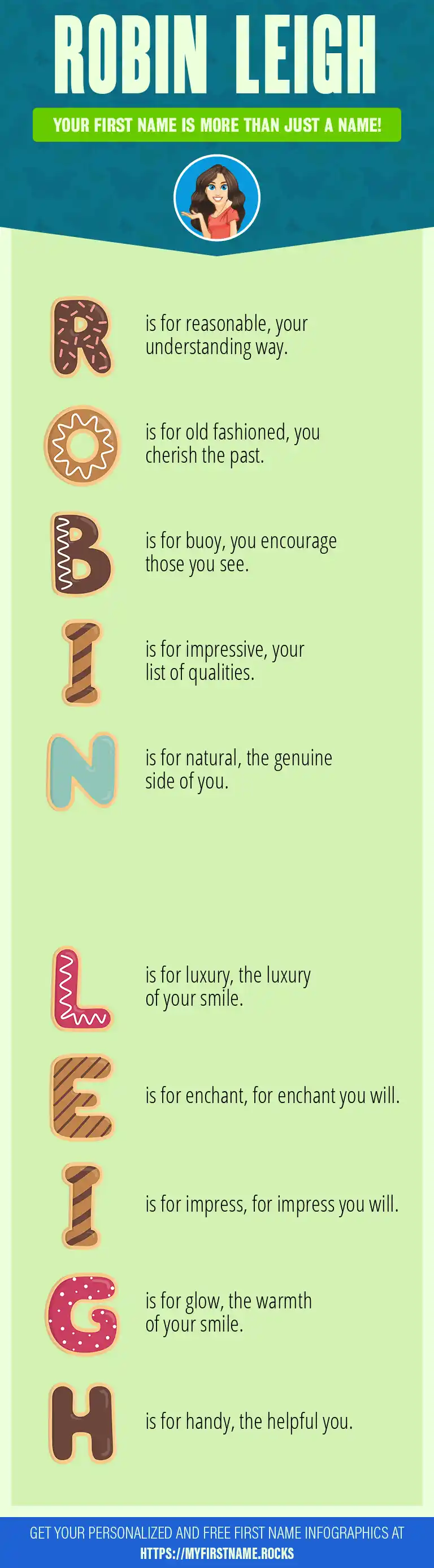 ROBIN LEIGH

YOUR FIRST NAME IS MORE THAN JUST A NAME!

R is for reasonable, your understanding way.

O is for old fashioned, you cherish the past.

B is for buoy, you encourage those you see.

I is for impressive, your list of qualities.

N is for natural, the genuine side of you.

L is for luxury, the luxury of your smile.

E is for enchant, for enchant you will.

I is for impress, for impress you will.

G is for glow, the warmth of your smile.

H is for handy, the helpful you.

GET YOUR PERSONALIZED AND FREE FIRST NAME INFOGRAPHICS AT HTTPS://MYFIRSTNAME.ROCKS