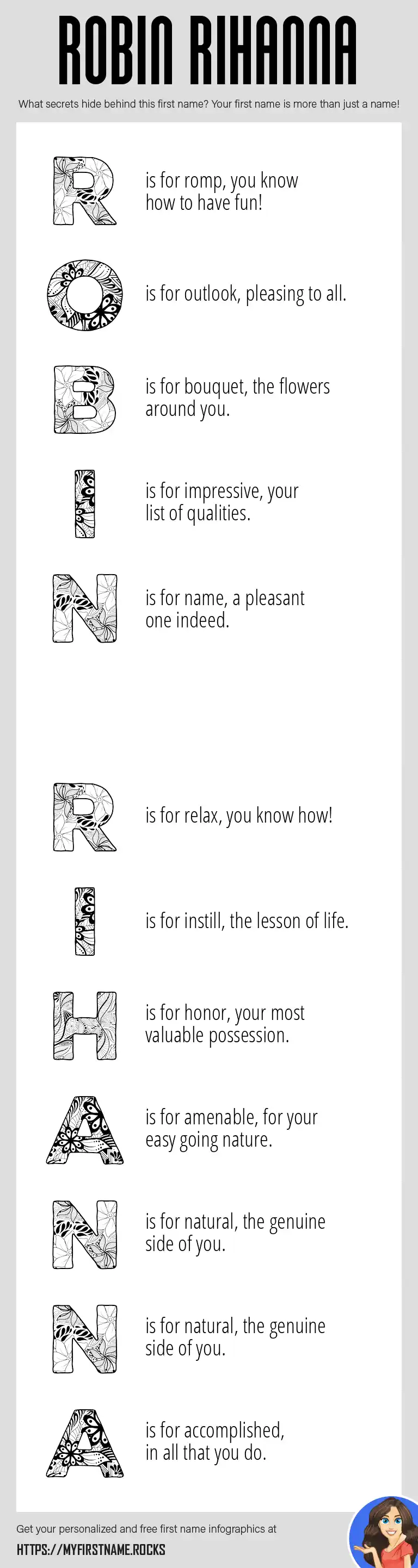 ROBIN RIHANNA

What secrets hide behind this first name? Your first name is more than just a name!

R is for romp, you know how to have fun!

O is for outlook, pleasing to all.

B is for bouquet, the flowers around you.

I is for impressive, your list of qualities.

N is for name, a pleasant one indeed.

R is for relax, you know how!

I is for instill, the lesson of life.

H is for honor, your most valuable possession.

A is for amenable, for your easy going nature.

N is for natural, the genuine side of you.

N is for natural, the genuine side of you.

A is for accomplished, in all that you do.

Get your personalized and free first name infographics at

HTTPS://MYFIRSTNAME.ROCKS