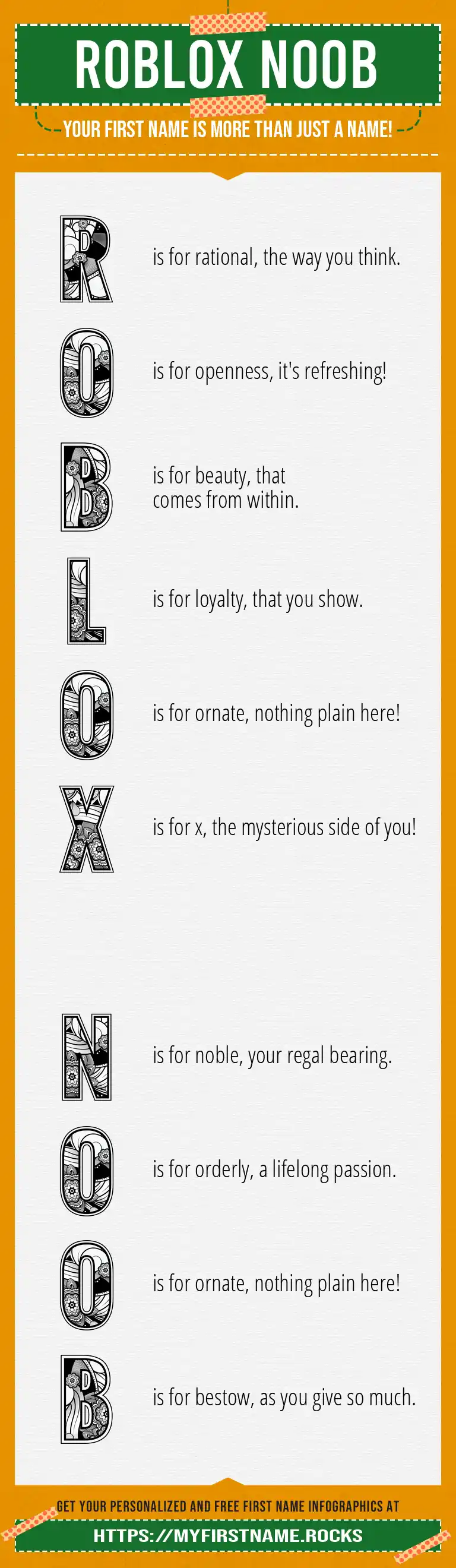 ROBLOX NOOB

YOUR FIRST NAME IS MORE THAN JUST A NAME!

R is for rational, the way you think.

O is for openness, it's refreshing!

B is for beauty, that comes from within.

L is for loyalty, that you show.

O is for ornate, nothing plain here!

X is for x, the mysterious side of you!

N is for noble, your regal bearing.

O is for orderly, a lifelong passion.

O is for ornate, nothing plain here!

B is for bestow, as you give so much.

GET YOUR PERSONALIZED AND FREE FIRST NAME INFOGRAPHICS AT

HTTPS://MYFIRSTNAME.ROCKS