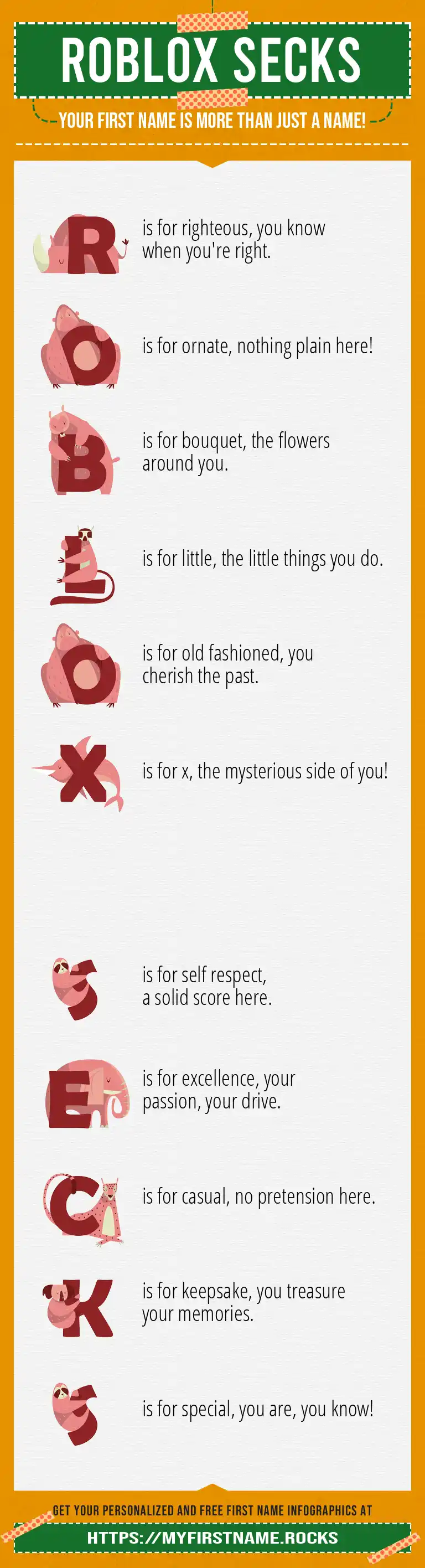 ROBLOX SECKS

YOUR FIRST NAME IS MORE THAN JUST A NAME!

R is for righteous, you know when you're right.

O is for ornate, nothing plain here!

B is for bouquet, the flowers around you.

L is for little, the little things you do.

O is for old fashioned, you cherish the past.

X is for x, the mysterious side of you!

S is for self respect, a solid score here.

E is for excellence, your passion, your drive.

C is for casual, no pretension here.

K is for keepsake, you treasure your memories.

S is for special, you are, you know!

GET YOUR PERSONALIZED AND FREE FIRST NAME INFOGRAPHICS AT

HTTPS://MYFIRSTNAME.ROCKS