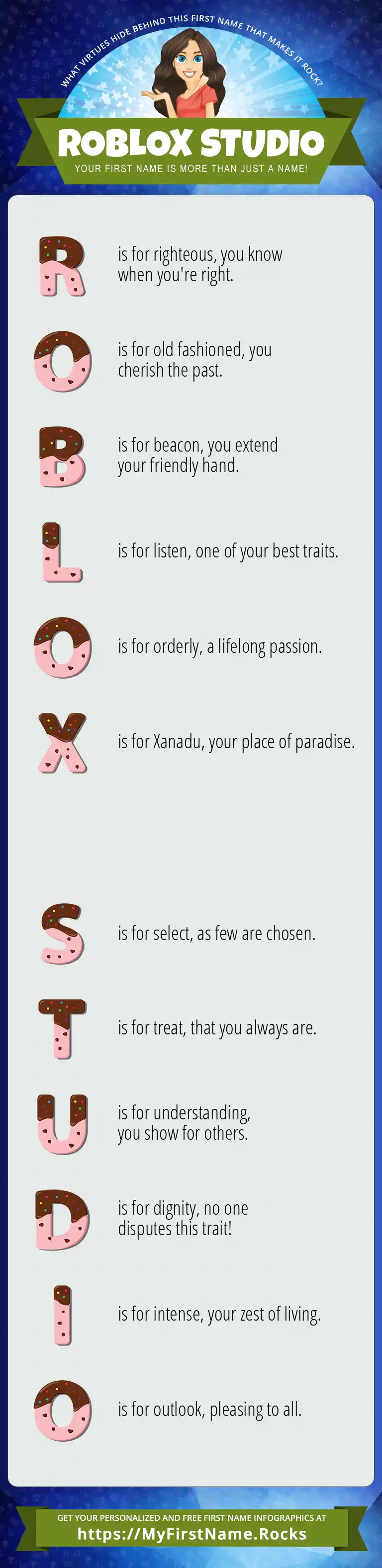 WHAT VIRTUES HIDE BEHIND THIS FIRST NAME THAT MAKES IT ROCK?

ROBLOX STUDIO

YOUR FIRST NAME IS MORE THAN JUST A NAME!

R is for righteous, you know when you're right.

O is for old fashioned, you cherish the past.

B is for beacon, you extend your friendly hand.

L is for listen, one of your best traits.

O is for orderly, a lifelong passion.

X is for Xanadu, your place of paradise.

S is for select, as few are chosen.

T is for treat, that you always are.

U is for understanding, you show for others.

D is for dignity, no one disputes this trait!

I is for intense, your zest of living.

O is for outlook, pleasing to all.

GET YOUR PERSONALIZED AND FREE FIRST NAME INFOGRAPHICS AT

https://MyFirstName.Rocks