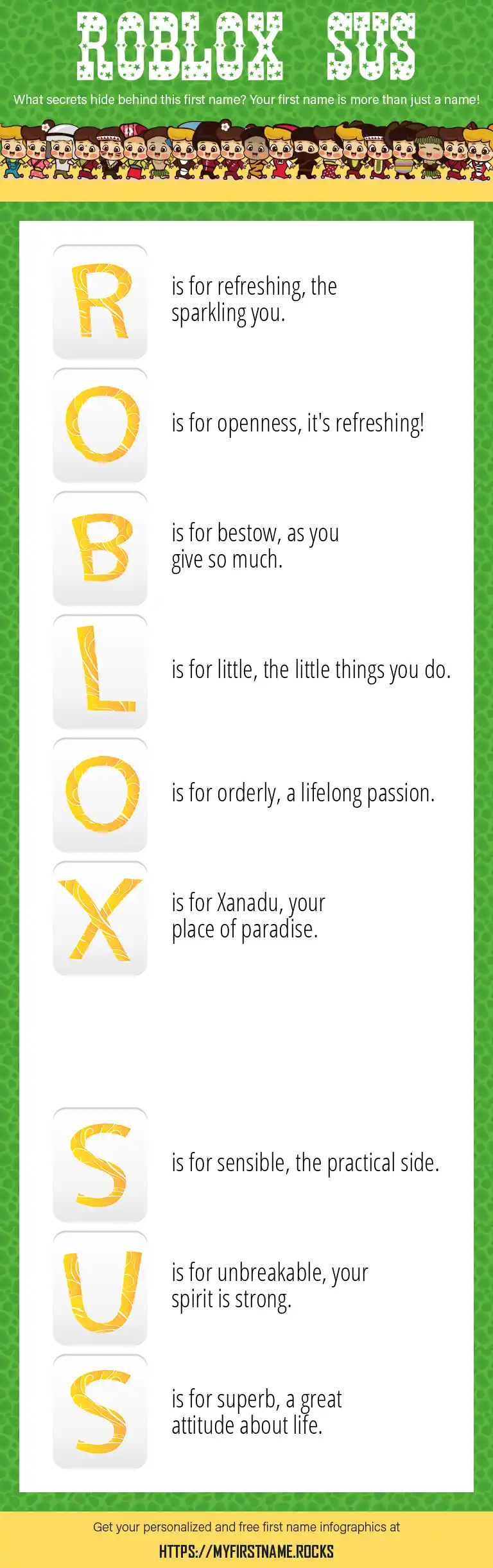 ROBLOX SUS

What secrets hide behind this first name? Your first name is more than just a name!

R is for refreshing, the sparkling you.

O is for openness, it's refreshing!

B is for bestow, as you give so much.

L is for little, the little things you do.

O is for orderly, a lifelong passion.

X is for Xanadu, your place of paradise.

S is for sensible, the practical side.

U is for unbreakable, your spirit is strong.

S is for superb, a great attitude about life.

Get your personalized and free first name infographics at

HTTPS://MYFIRSTNAME.ROCKS