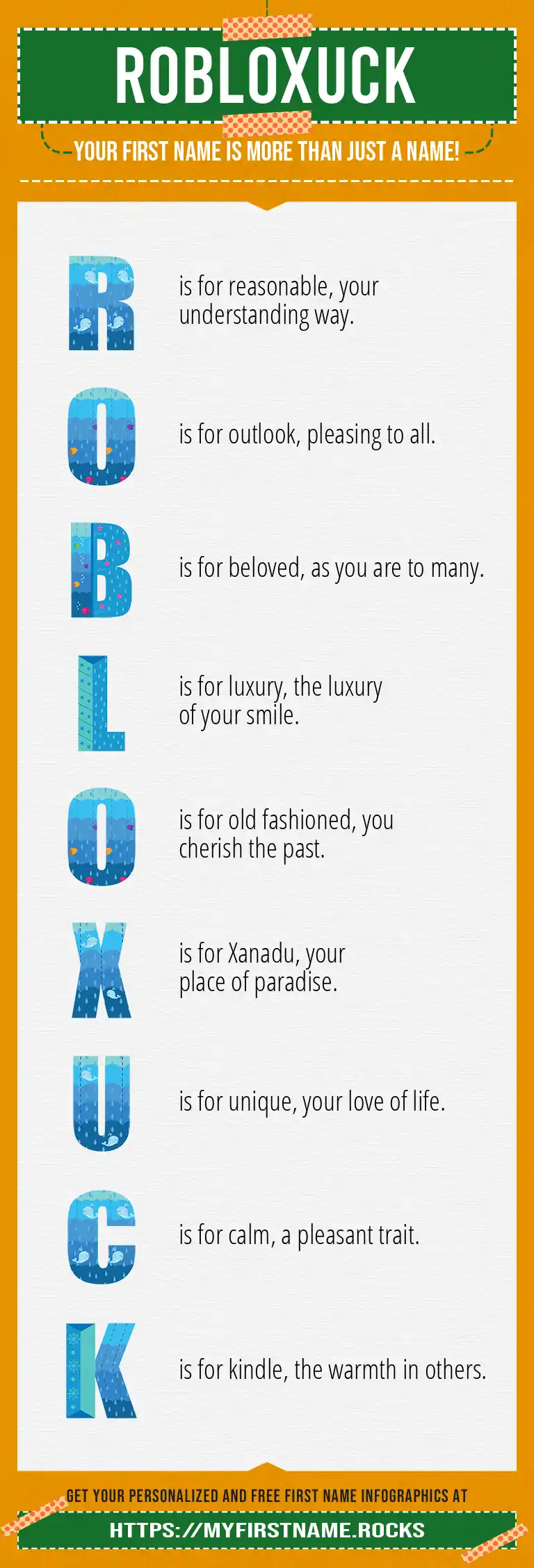 ROBLOXUCK

YOUR FIRST NAME IS MORE THAN JUST A NAME!

R is for reasonable, your understanding way.

O is for outlook, pleasing to all.

B is for beloved, as you are to many.

L is for luxury, the luxury of your smile.

O is for old fashioned, you cherish the past.

X is for Xanadu, your place of paradise.

U is for unique, your love of life.

C is for calm, a pleasant trait.

K is for kindle, the warmth in others.

GET YOUR PERSONALIZED AND FREE FIRST NAME INFOGRAPHICS AT

HTTPS://MYFIRSTNAME.ROCKS