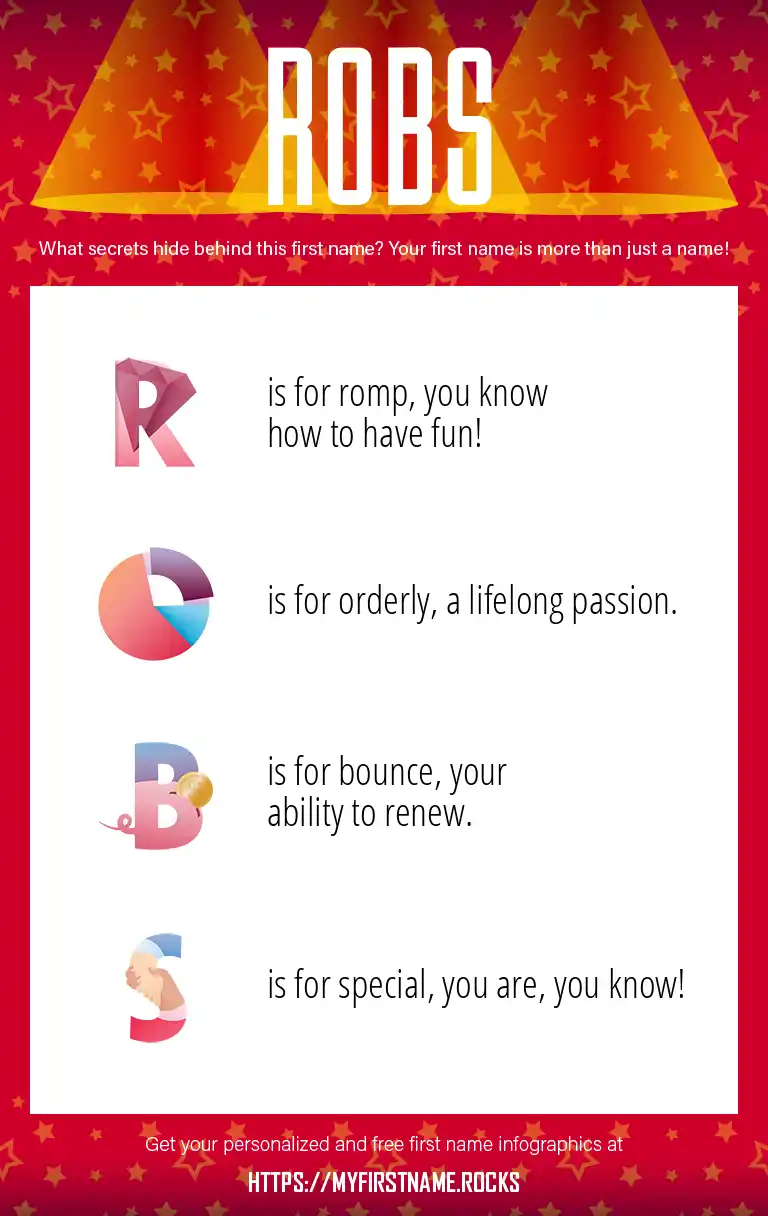 ROBS

What secrets hide behind this first name? Your first name is more than just a name!

R is for romp, you know how to have fun!

O is for orderly, a lifelong passion.

B is for bounce, your ability to renew.

S is for special, you are, you know!

Get your personalized and free first name infographics at

HTTPS://MYFIRSTNAME.ROCKS