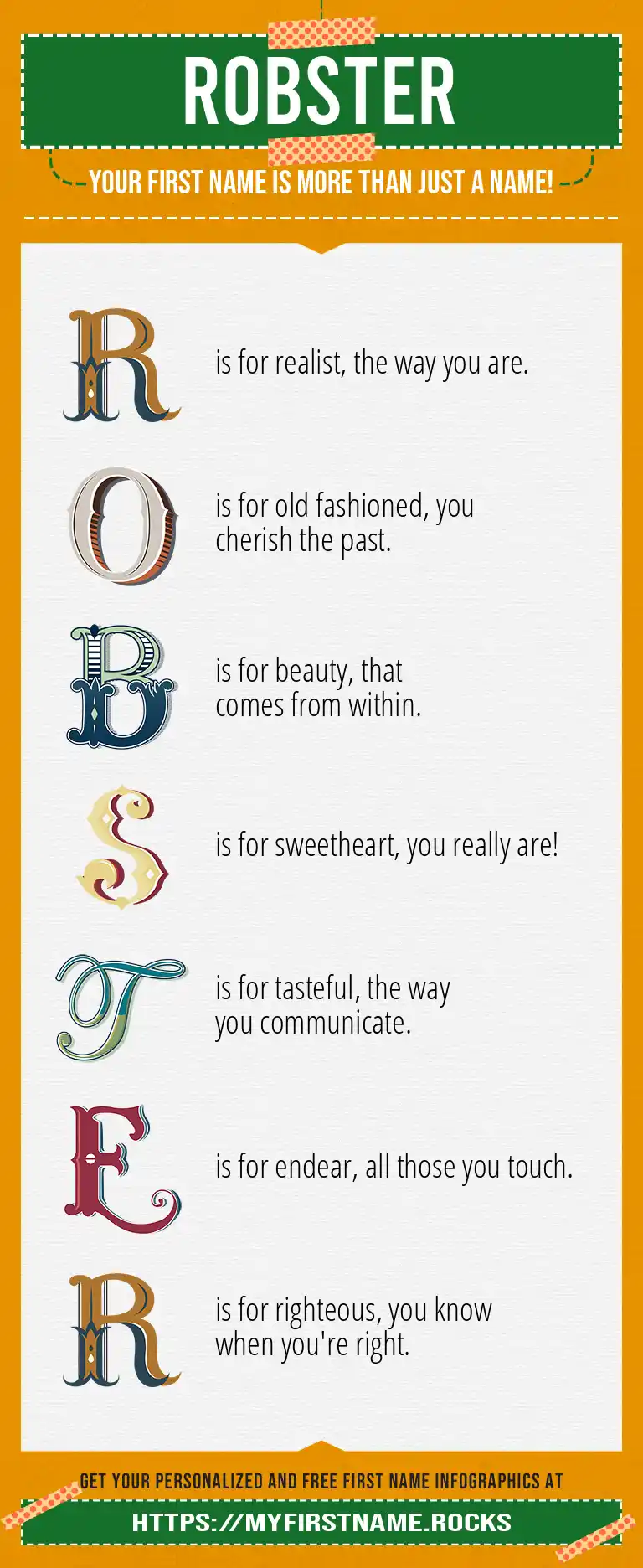 ROBSTER

YOUR FIRST NAME IS MORE THAN JUST A NAME!

R is for realist, the way you are.

O is for old fashioned, you cherish the past.

B is for beauty, that comes from within.

S is for sweetheart, you really are!

T is for tasteful, the way you communicate.

E is for endear, all those you touch.

R is for righteous, you know when you're right.

GET YOUR PERSONALIZED AND FREE FIRST NAME INFOGRAPHICS AT

HTTPS://MYFIRSTNAME.ROCKS