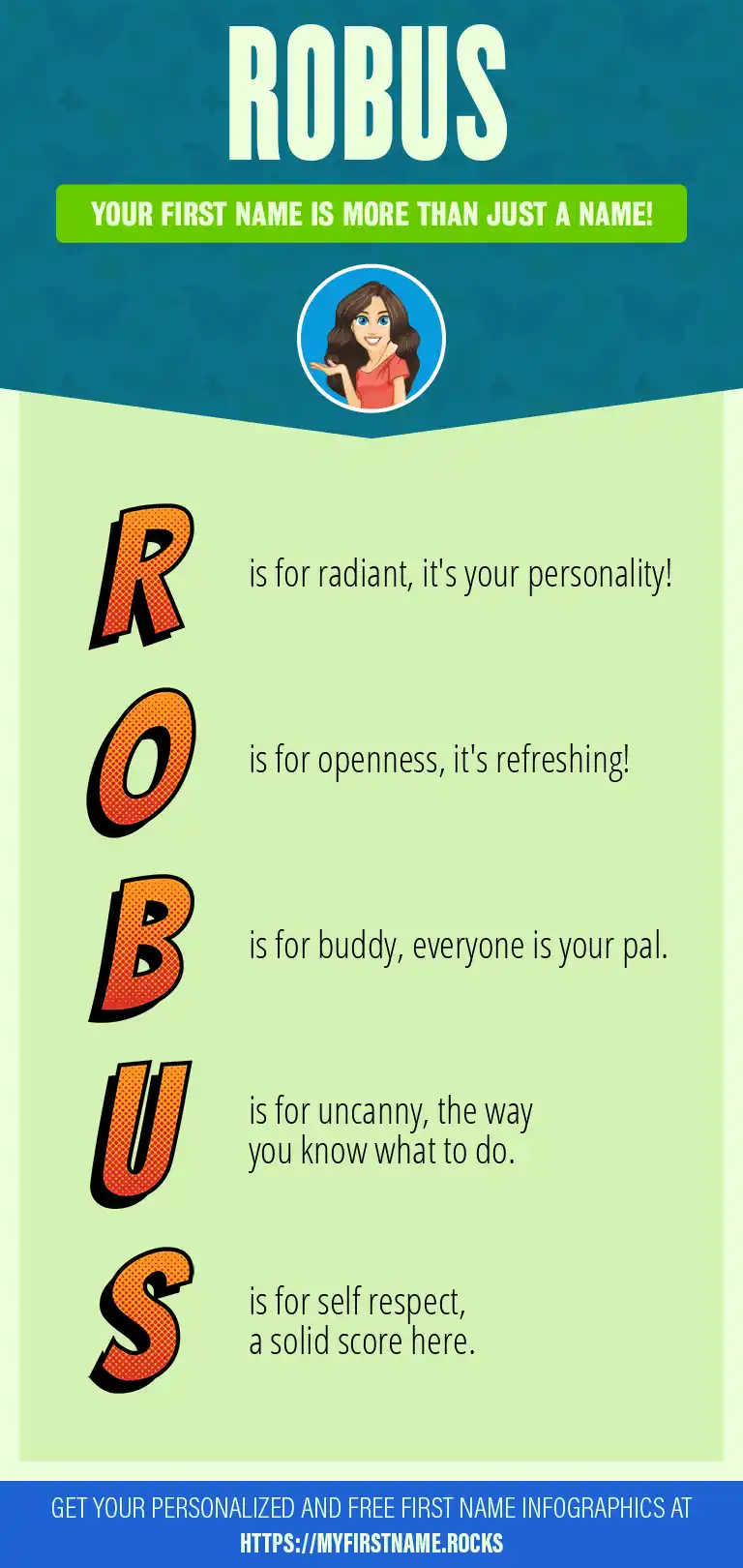 ROBUS

YOUR FIRST NAME IS MORE THAN JUST A NAME!

R is for radiant, it's your personality!

O is for openness, it's refreshing!

B is for buddy, everyone is your pal.

U is for uncanny, the way you know what to do.

S is for self respect, a solid score here.

GET YOUR PERSONALIZED AND FREE FIRST NAME INFOGRAPHICS AT
HTTPS://MYFIRSTNAME.ROCKS