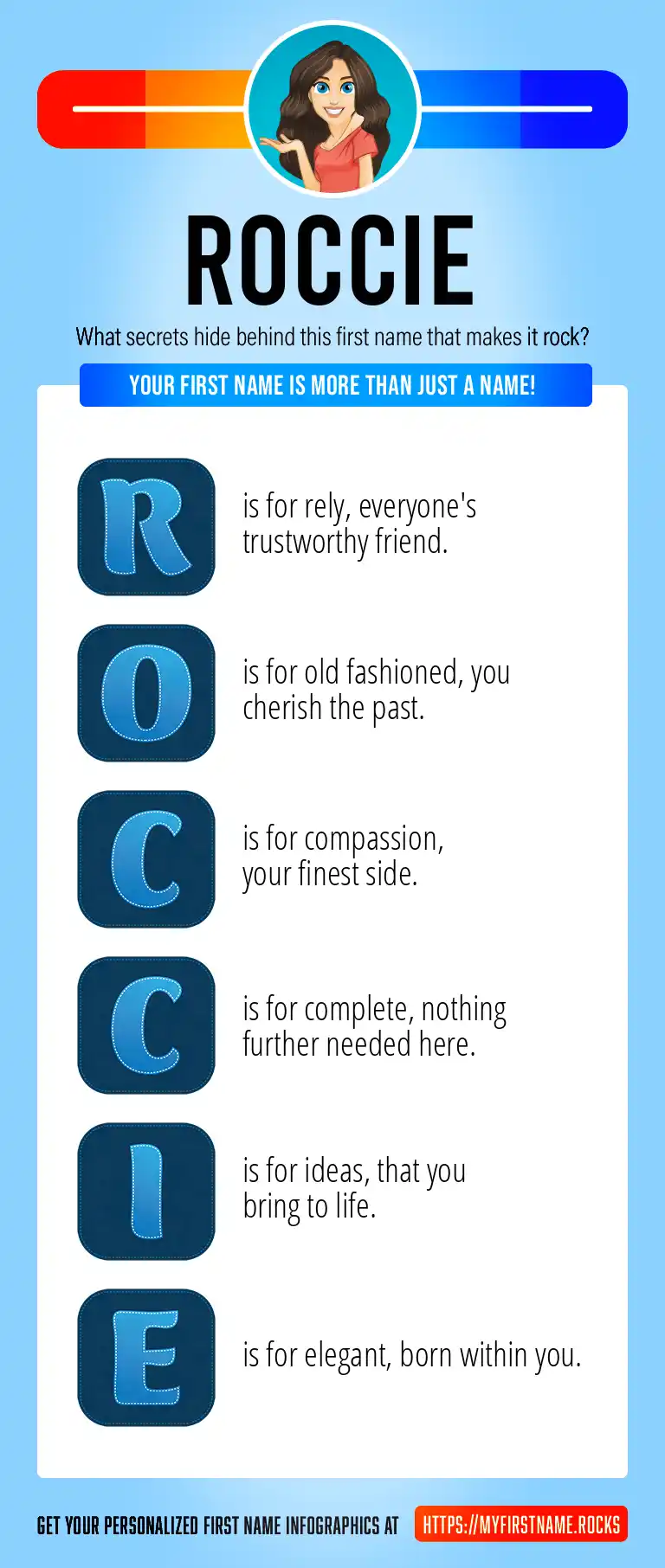 ROCCIE

What secrets hide behind this first name that makes it rock?

YOUR FIRST NAME IS MORE THAN JUST A NAME!

R is for rely, everyone's trustworthy friend.

O is for old fashioned, you cherish the past.

C is for compassion, your finest side.

C is for complete, nothing further needed here.

I is for ideas, that you bring to life.

E is for elegant, born within you.

GET YOUR PERSONALIZED FIRST NAME INFOGRAPHICS AT HTTPS://MYFIRSTNAME.ROCKS