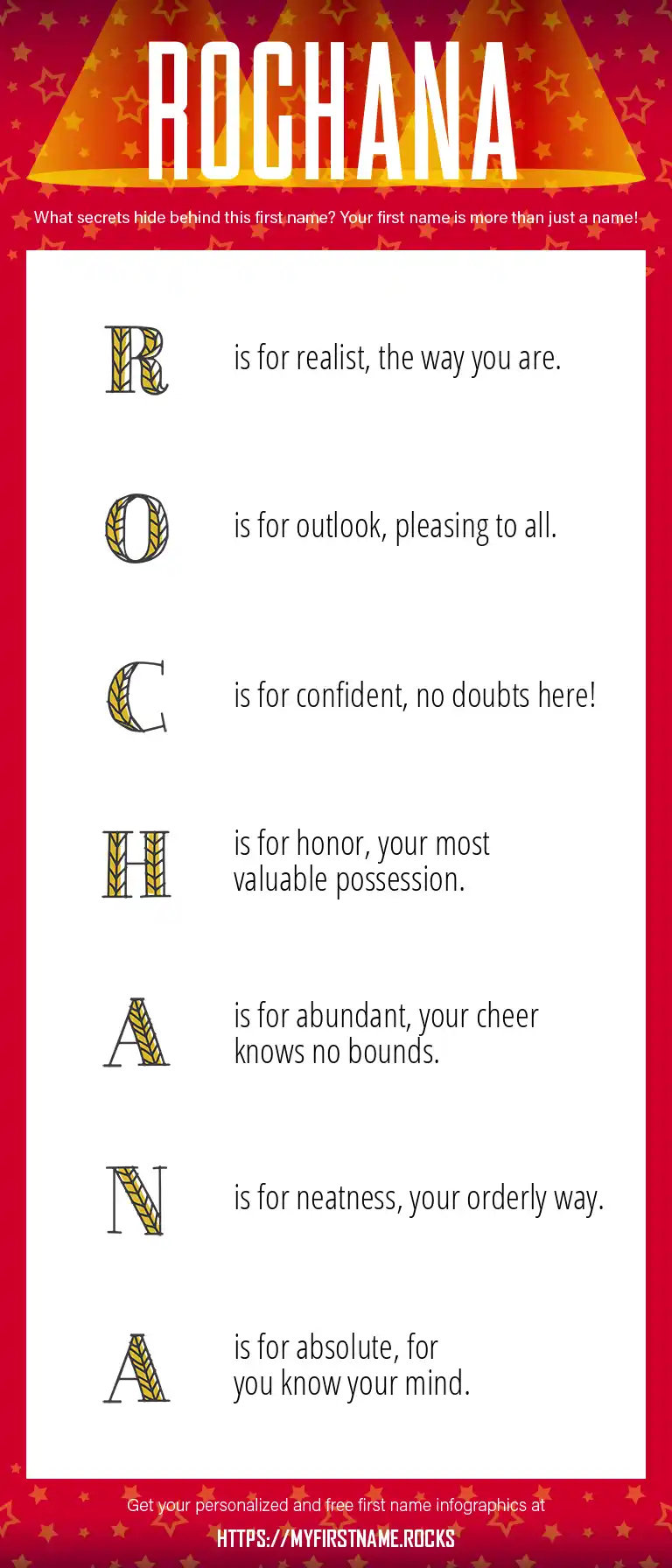 ROCHANA

What secrets hide behind this first name? Your first name is more than just a name!

R is for realist, the way you are.

O is for outlook, pleasing to all.

C is for confident, no doubts here!

H is for honor, your most valuable possession.

A is for abundant, your cheer knows no bounds.

N is for neatness, your orderly way.

A is for absolute, for you know your mind.

Get your personalized and free first name infographics at

HTTPS://MYFIRSTNAME.ROCKS