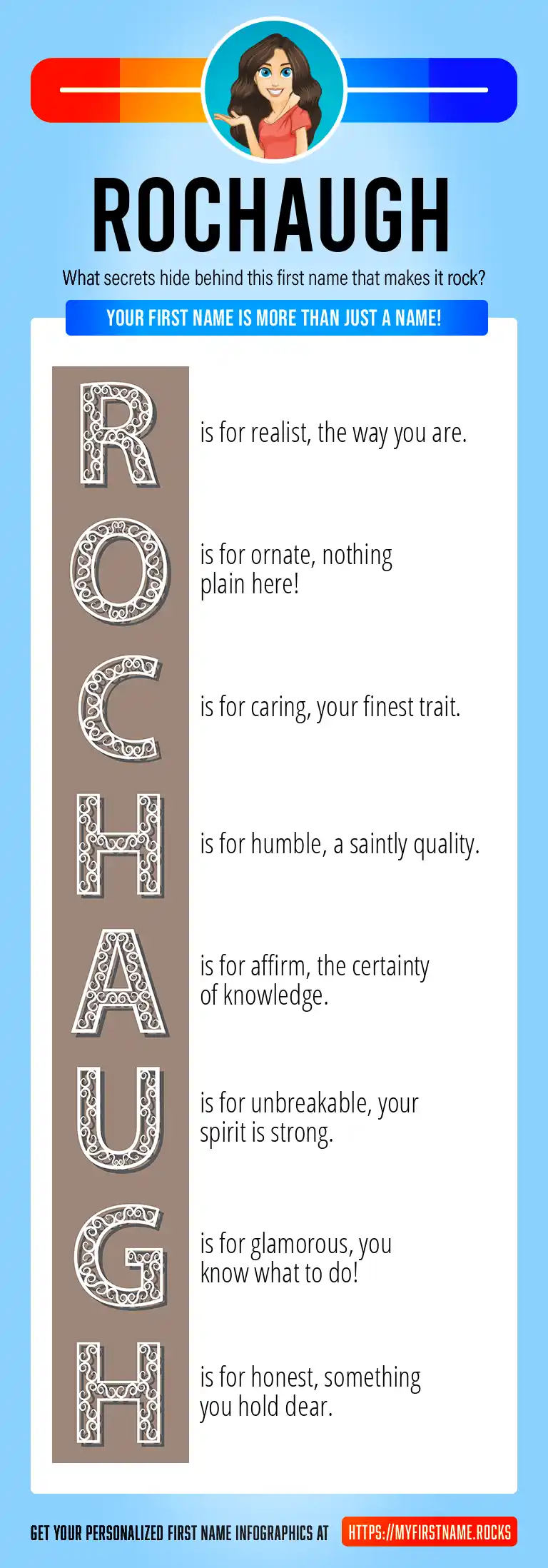 ROCHAUGH

What secrets hide behind this first name that makes it rock?

YOUR FIRST NAME IS MORE THAN JUST A NAME!

R is for realist, the way you are.

O is for ornate, nothing plain here!

C is for caring, your finest trait.

H is for humble, a saintly quality.

A is for affirm, the certainty of knowledge.

U is for unbreakable, your spirit is strong.

G is for glamorous, you know what to do!

H is for honest, something you hold dear.

GET YOUR PERSONALIZED FIRST NAME INFOGRAPHICS AT HTTPS://MYFIRSTNAME.ROCKS