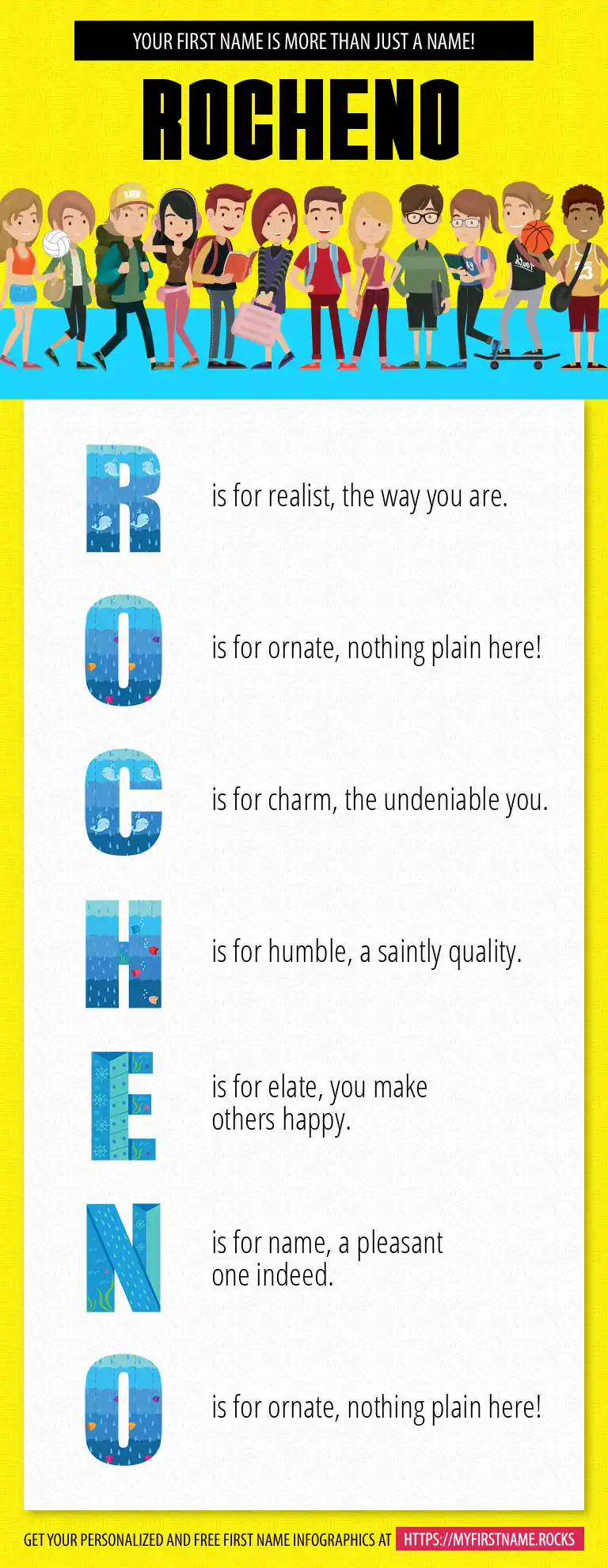 YOUR FIRST NAME IS MORE THAN JUST A NAME!

ROCHENO

R is for realist, the way you are.

O is for ornate, nothing plain here!

C is for charm, the undeniable you.

H is for humble, a saintly quality.

E is for elate, you make others happy.

N is for name, a pleasant one indeed.

O is for ornate, nothing plain here!

GET YOUR PERSONALIZED AND FREE FIRST NAME INFOGRAPHICS AT HTTPS://MYFIRSTNAME.ROCKS